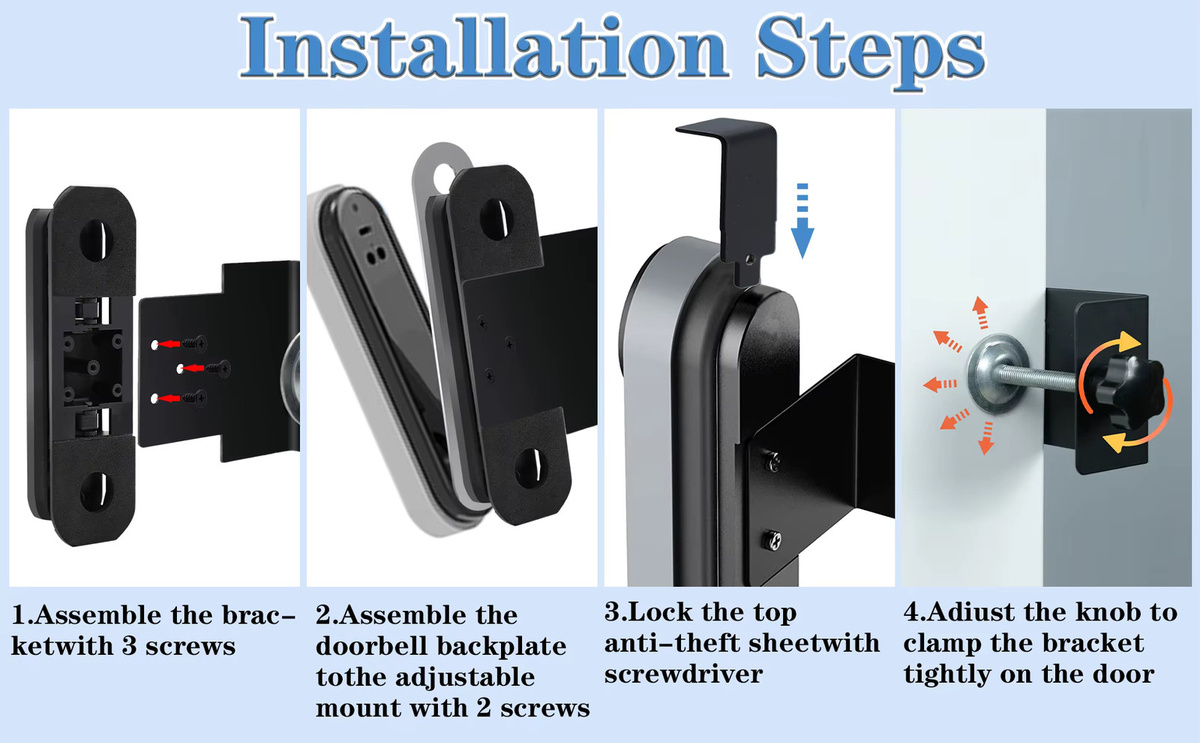 Installation Steps

1.Assemble the bracketwith 3 screws

2.Assemble the doorbell backplate tothe adjustable mount with 2 screws

3.Lock the top anti-theft sheetwith screwdriver

4.Adiust the knob to clamp the bracket tightly on the door