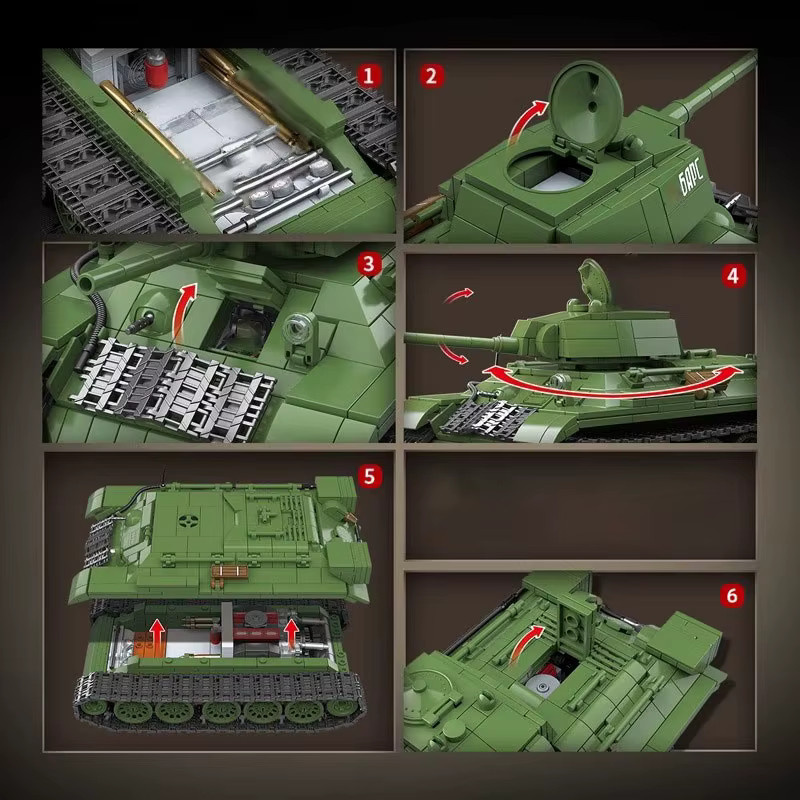 1

2

БАРС

3

4

5

6