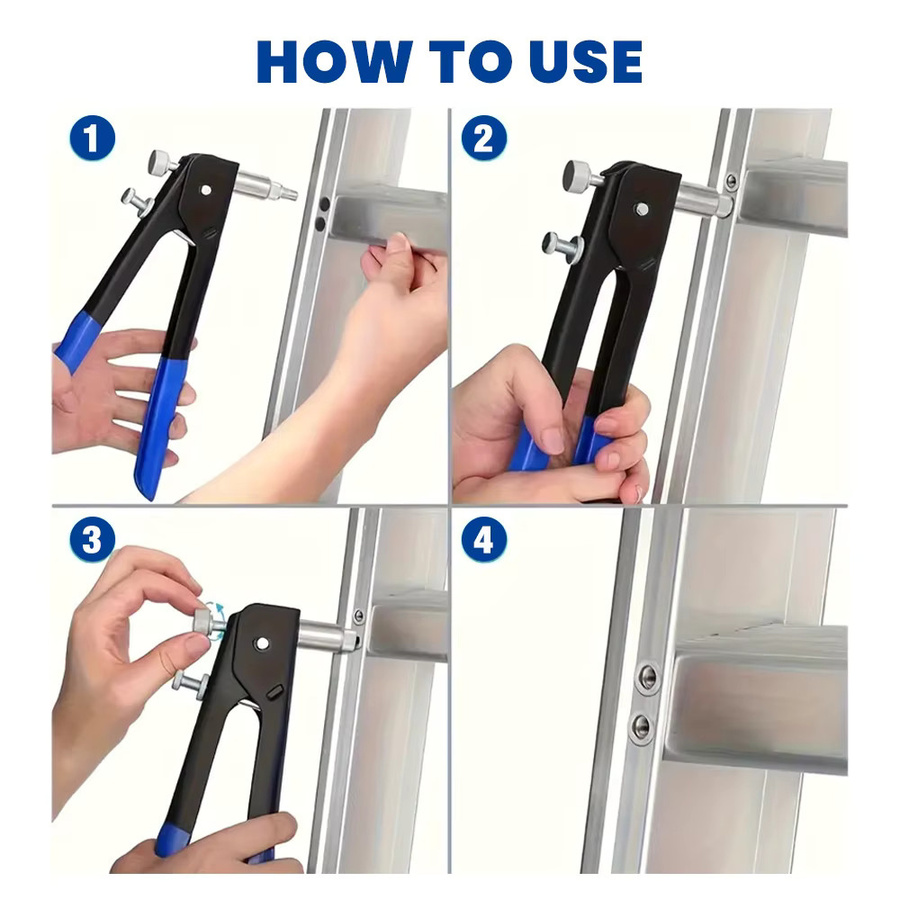 HOW TO USE

1

2

3

4