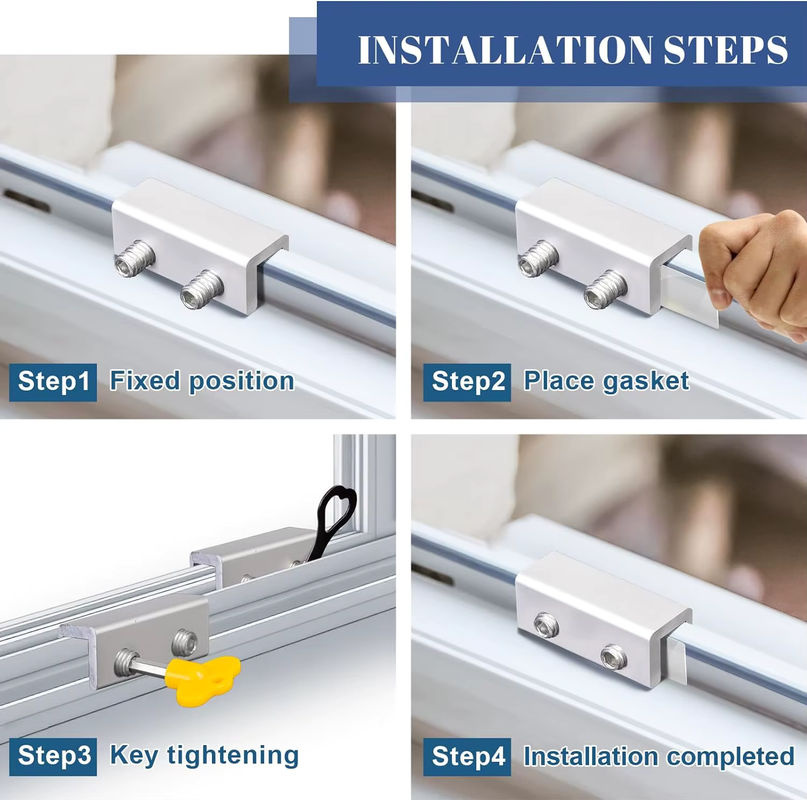 INSTALLATION STEPS

Step1 Fixed position

Step2 Place gasket

Step3 Key tightening

Step4 Installation completed