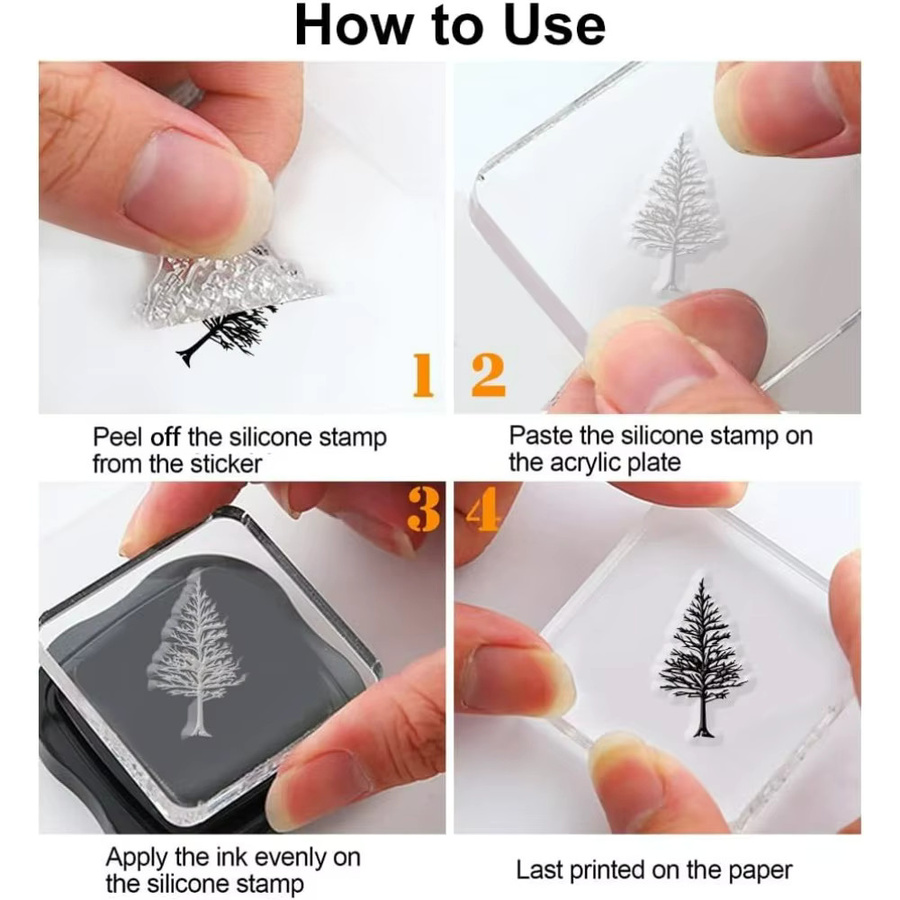 How to Use

1

Peel off the silicone stamp from the sticker

2

Paste the silicone stamp on the acrylic plate

3

Apply the ink evenly on the silicone stamp

4

Last printed on the paper