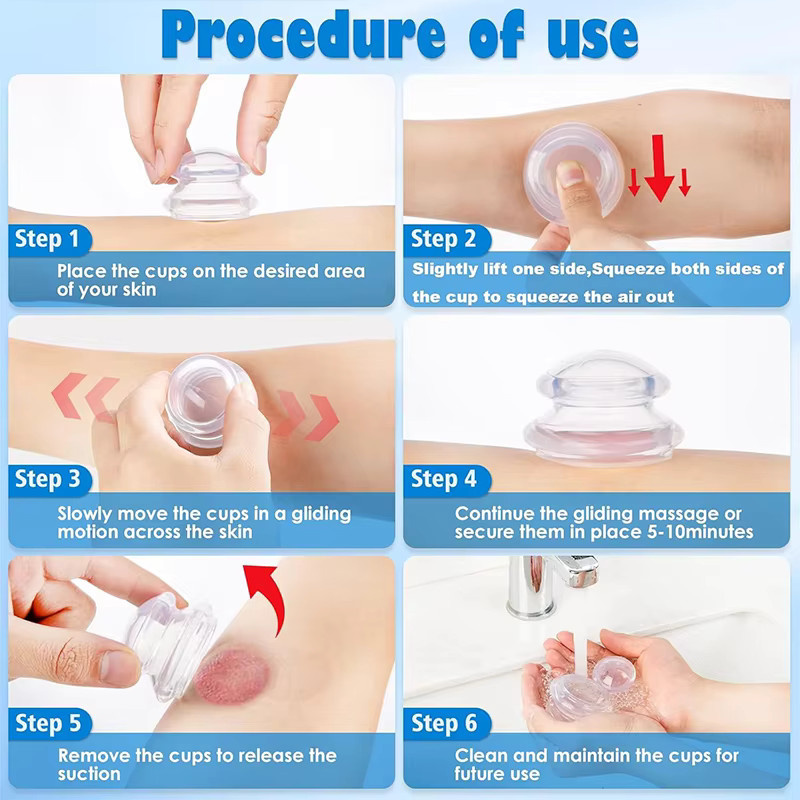 Procedure of use

Step 1
Place the cups on the desired area of your skin

Step 2
Slightly lift one side,Squeeze both sides of the cup to squeeze the air out

Step 3
Slowly move the cups in a gliding motion across the skin

Step 4
Continue the gliding massage or secure them in place 5-10minutes

Step 5
Remove the cups to release the suction

Step 6
Clean and maintain the cups for future use