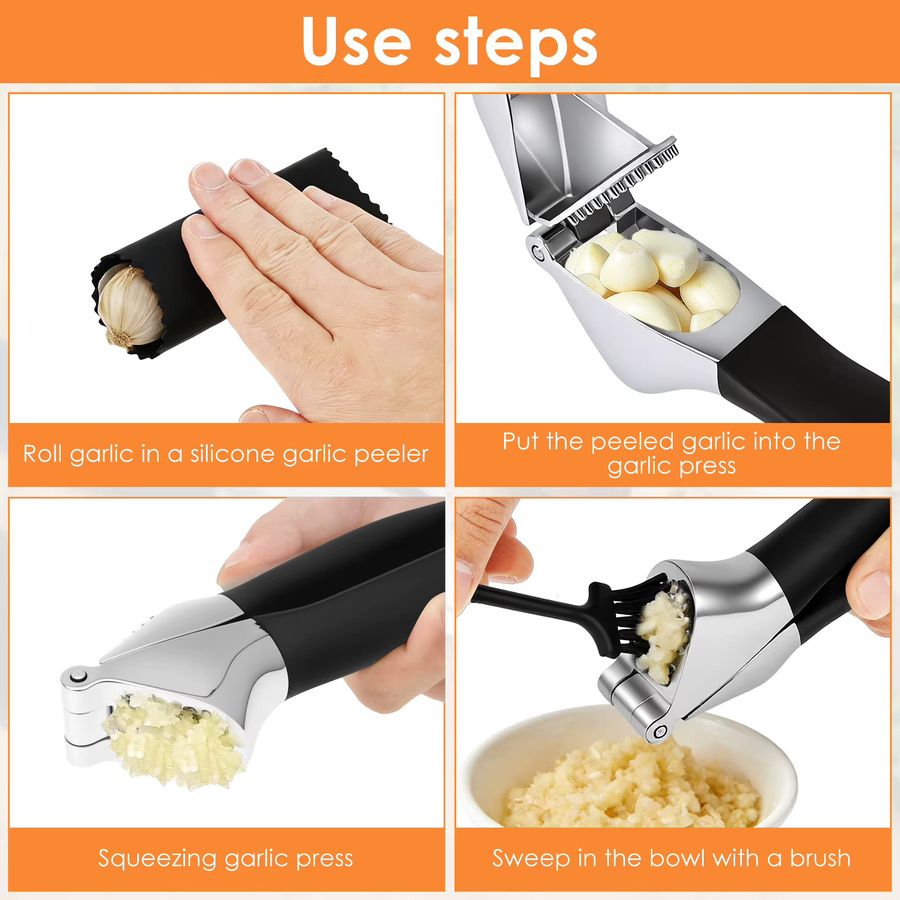 Use steps

Roll garlic in a silicone garlic peeler

Put the peeled garlic into the garlic press

Squeezing garlic press

Sweep in the bowl with a brush