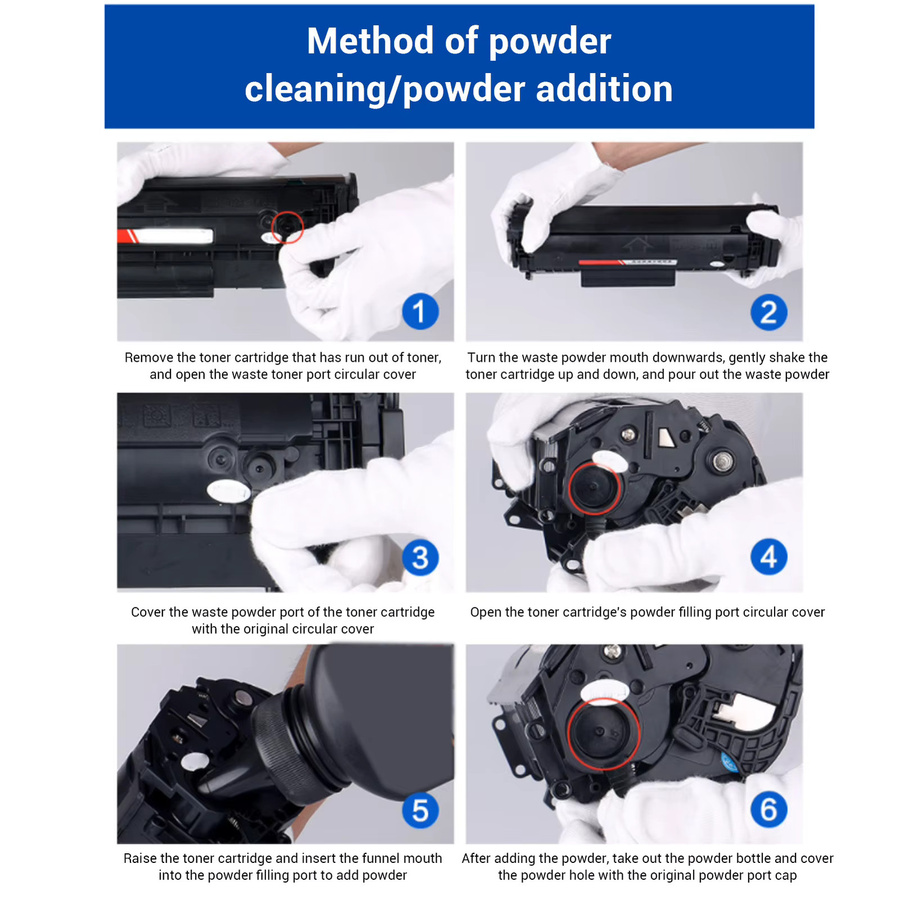 Method of powder cleaning/powder addition

1

Remove the toner cartridge that has run out of toner, and open the waste toner port circular cover

2

Turn the waste powder mouth downwards, gently shake the toner cartridge up and down, and pour out the waste powder

3

Cover the waste powder port of the toner cartridge with the original circular cover

4

Open the toner cartridge's powder filling port circular cover

5

Raise the toner cartridge and insert the funnel mouth into the powder filling port to add powder

6

After adding the powder, take out the powder bottle and cover the powder hole with the original powder port cap