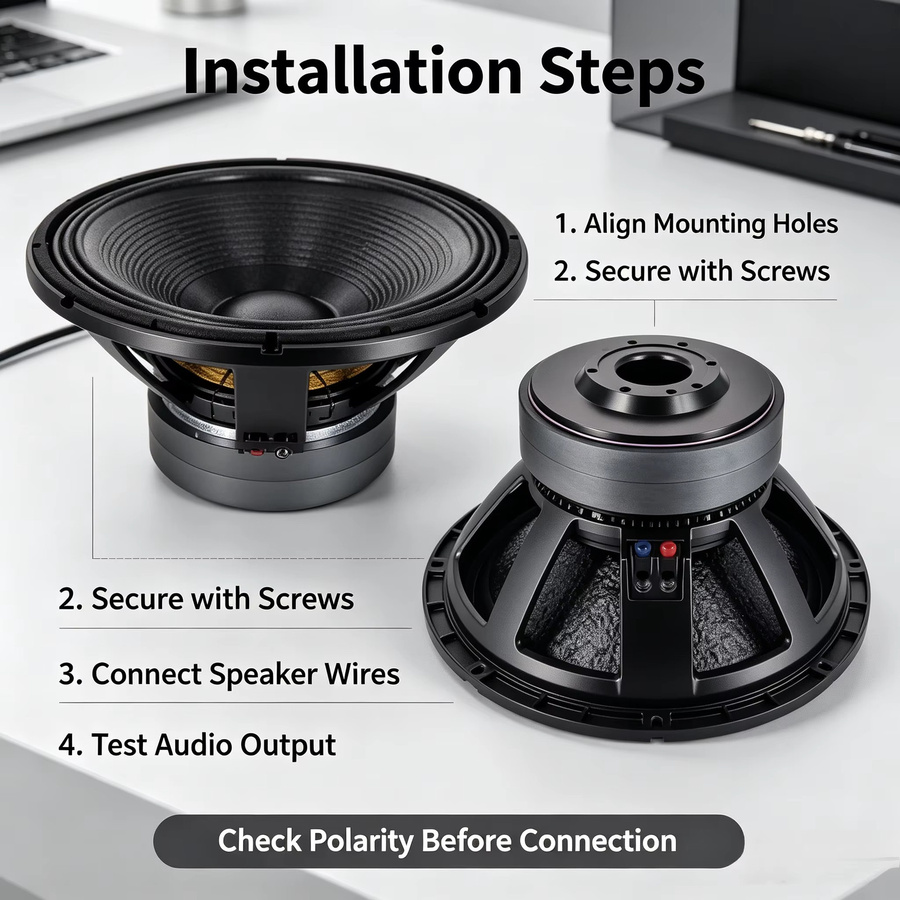 Installation Steps

1. Align Mounting Holes

2. Secure with Screws

2. Secure with Screws

3. Connect Speaker Wires

4. Test Audio Output

Check Polarity Before Connection