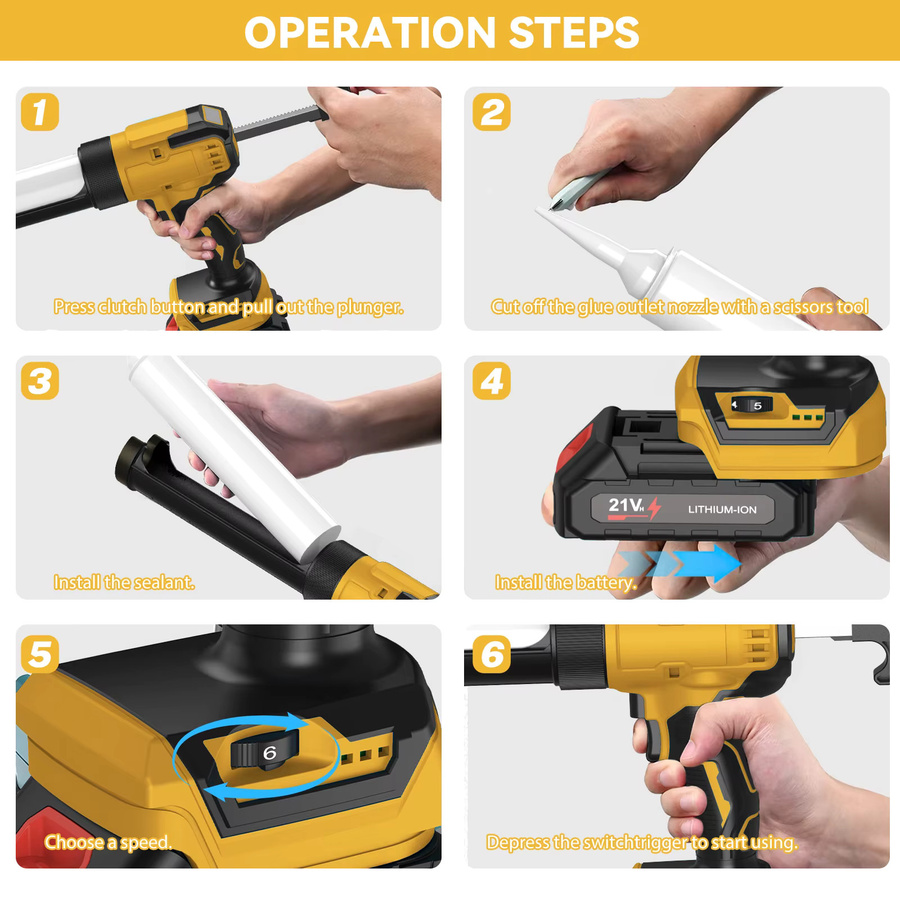 OPERATION STEPS

1

Press clutch button and pull out the plunger.

2

Cut off the glue outlet nozzle with a scissors tool

3

Install the sealant.

4

5

21V

LITHIUM-ION

Install the battery.

5

6

Choose a speed.

6

Depress the switchtrigger to start using.