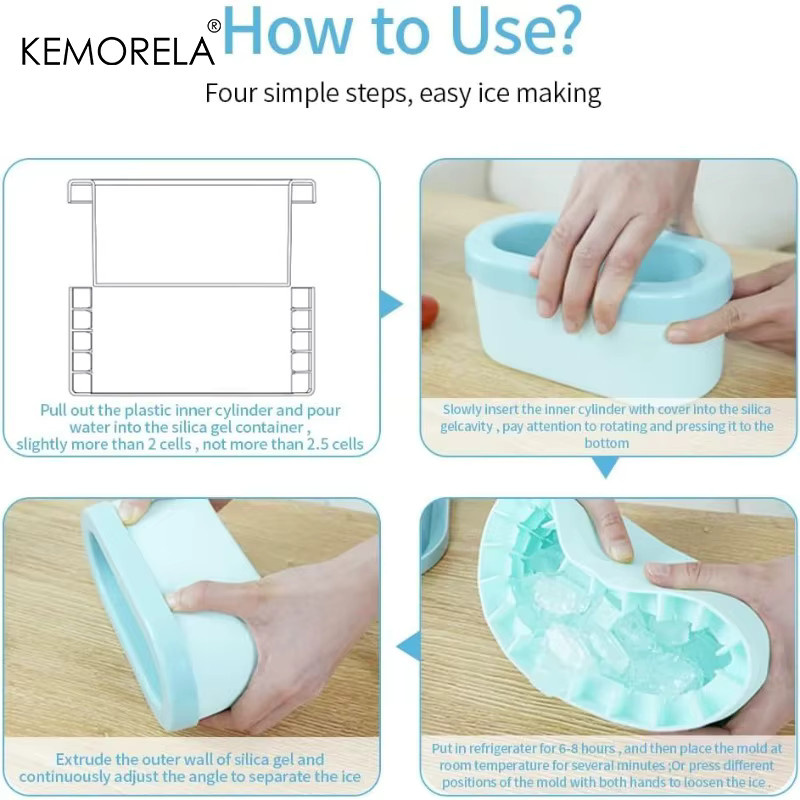 KEMORELA®

How to Use?

Four simple steps, easy ice making

Pull out the plastic inner cylinder and pour water into the silica gel container , slightly more than 2 cells , not more than 2.5 cells

Slowly insert the inner cylinder with cover into the silica gelcavity , pay attention to rotating and pressing it to the bottom

Extrude the outer wall of silica gel and continuously adjust the angle to separate the ice

Put in refrigerater for 6-8 hours , and then place the mold at room temperature for several minutes ;Or press different positions of the mold with both hands to loosen the ice .