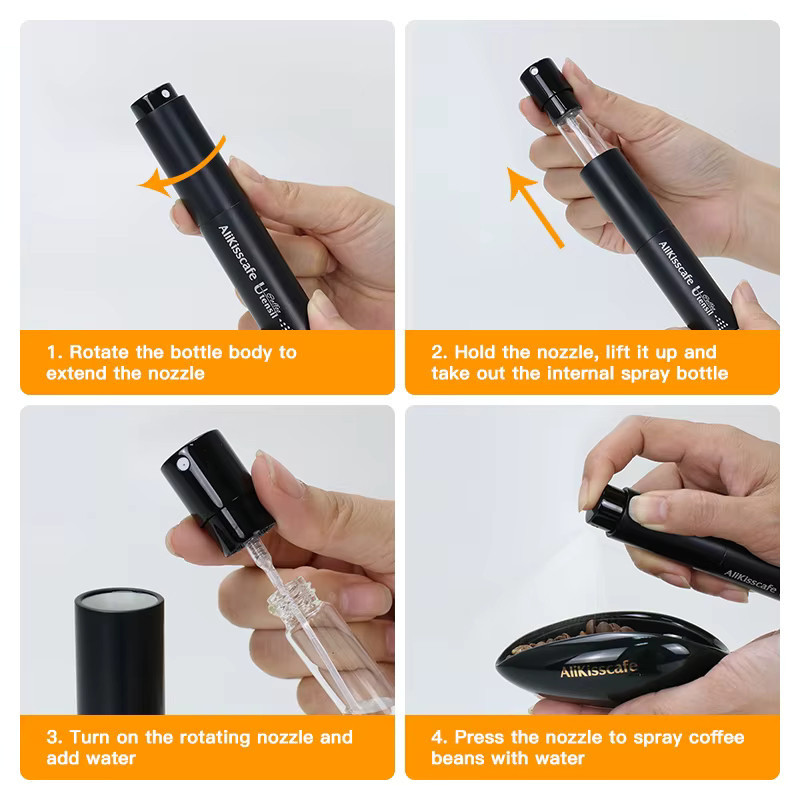 AllKisscafe Utensil

1. Rotate the bottle body to extend the nozzle

AllKisscafe Utensil

2. Hold the nozzle, lift it up and take out the internal spray bottle

3. Turn on the rotating nozzle and add water

AllKisscafe

AllKisscafe

4. Press the nozzle to spray coffee beans with water