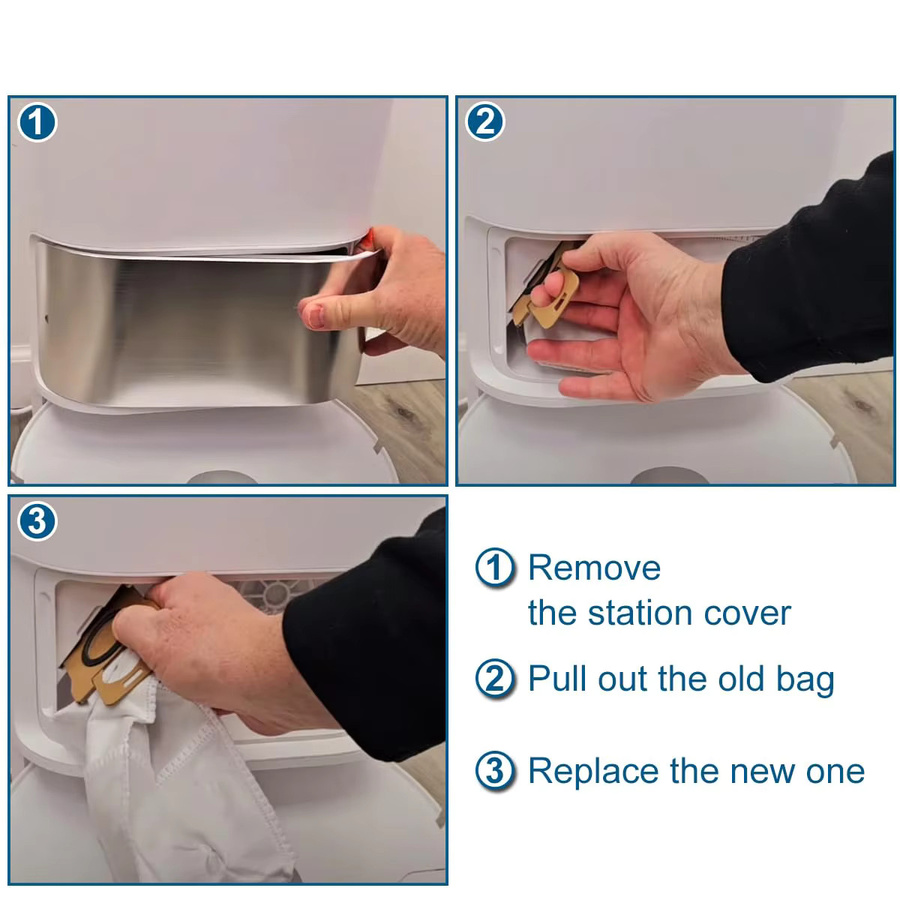 1

2

3

① Remove the station cover

② Pull out the old bag

③ Replace the new one