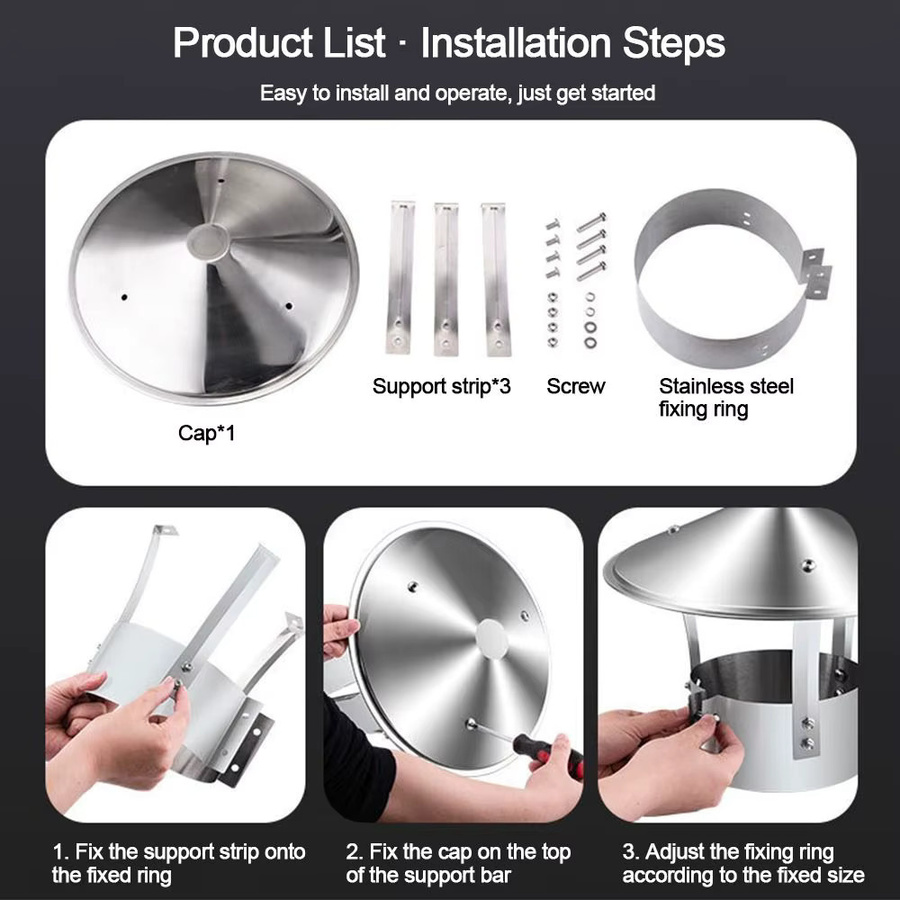 Product List · Installation Steps

Easy to install and operate, just get started

Cap*1

Support strip*3

Screw

Stainless steel fixing ring

1. Fix the support strip onto the fixed ring

2. Fix the cap on the top of the support bar

3. Adjust the fixing ring according to the fixed size