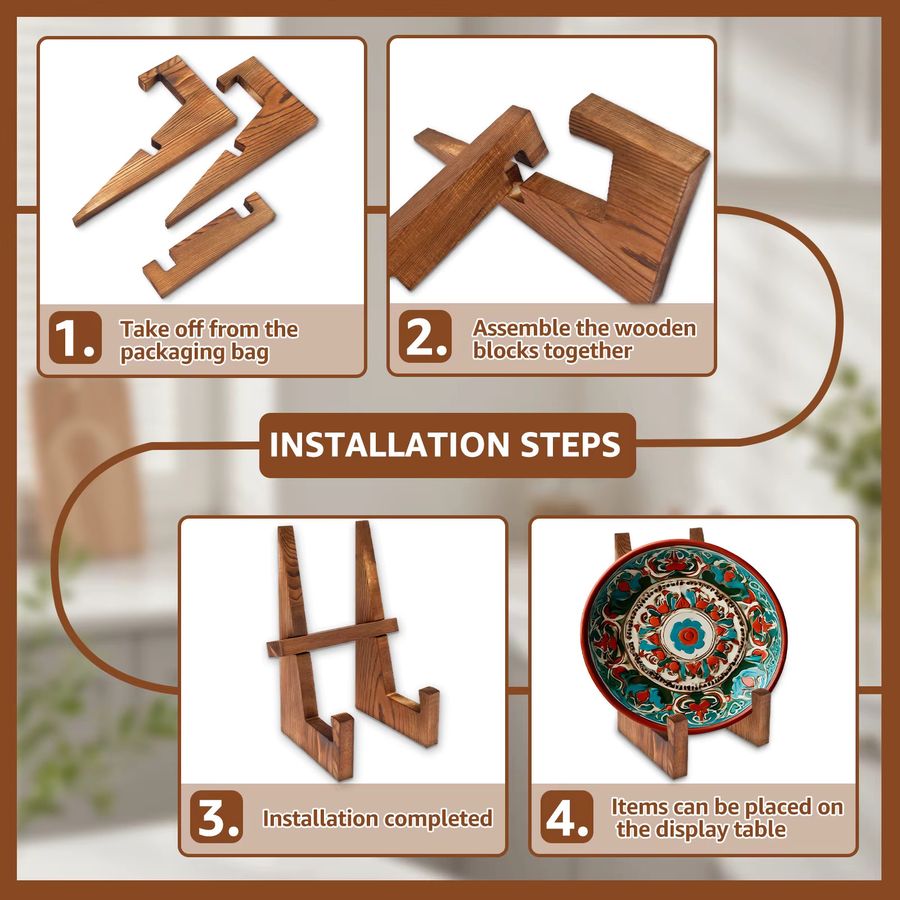 1. Take off from the packaging bag

2. Assemble the wooden blocks together

INSTALLATION STEPS

3. Installation completed

4. Items can be placed on the display table