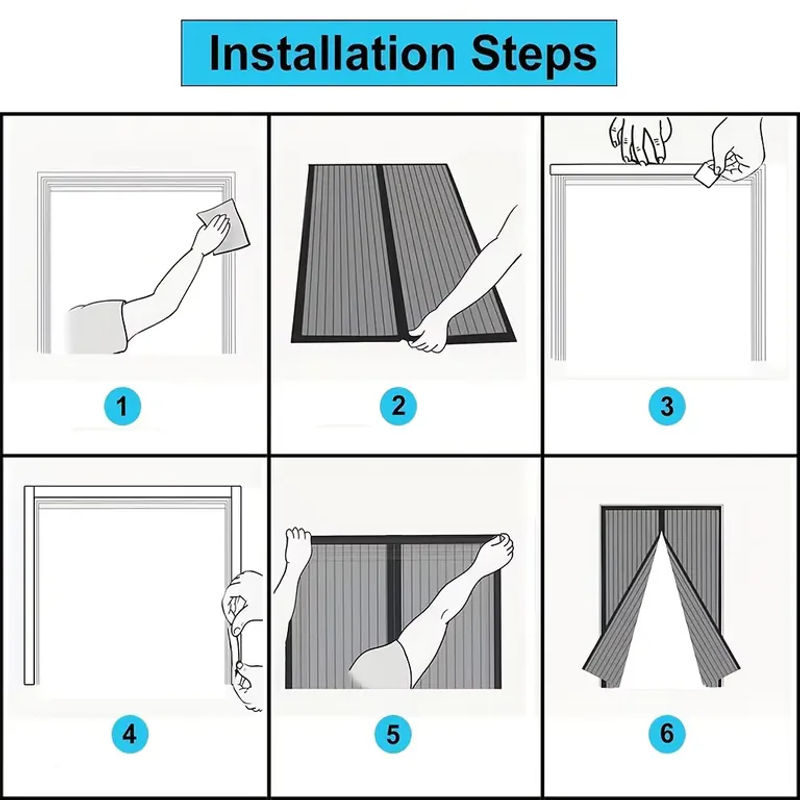 Installation Steps

1

2

3

4

5

6