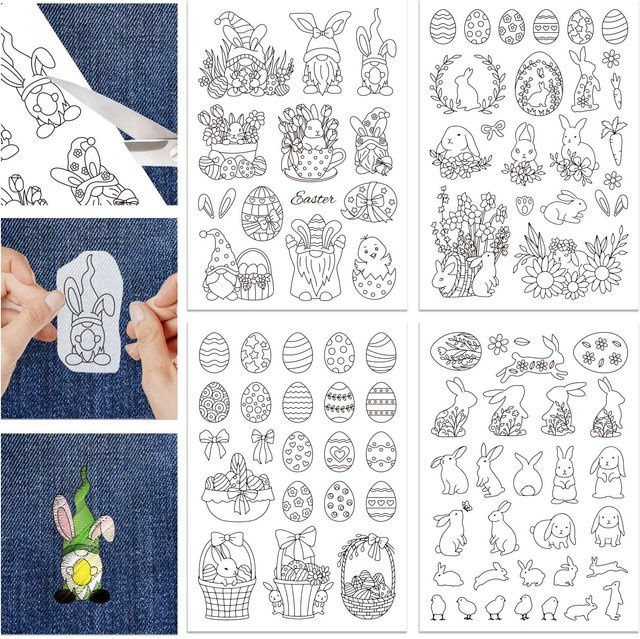 Easter