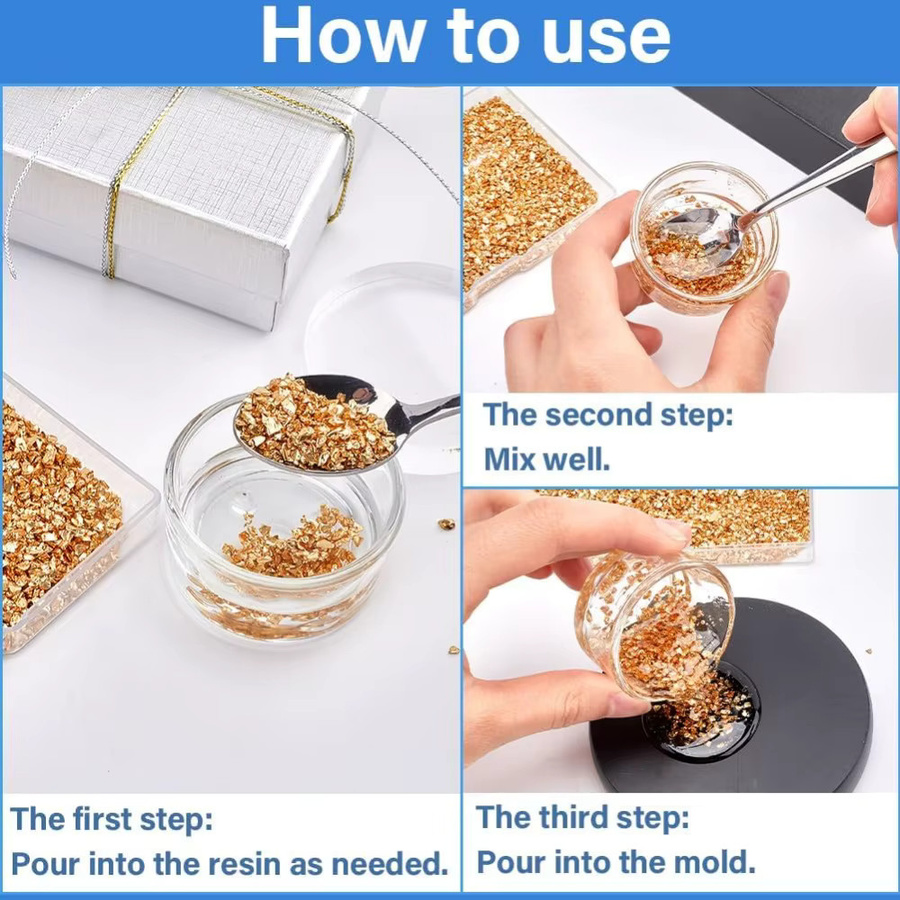 How to use

The first step:
Pour into the resin as needed.

The second step:
Mix well.

The third step:
Pour into the mold.