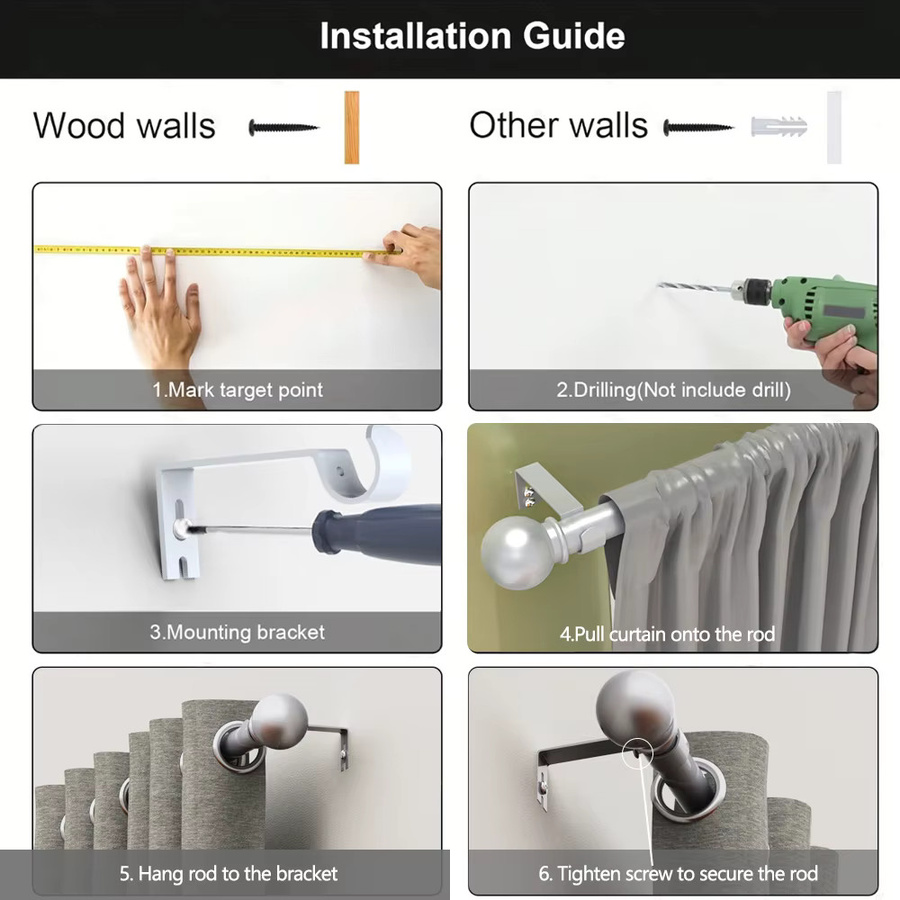 Installation Guide

Wood walls

Other walls

1.Mark target point

2.Drilling(Not include drill)

3.Mounting bracket

4.Pull curtain onto the rod

5. Hang rod to the bracket

6. Tighten screw to secure the rod