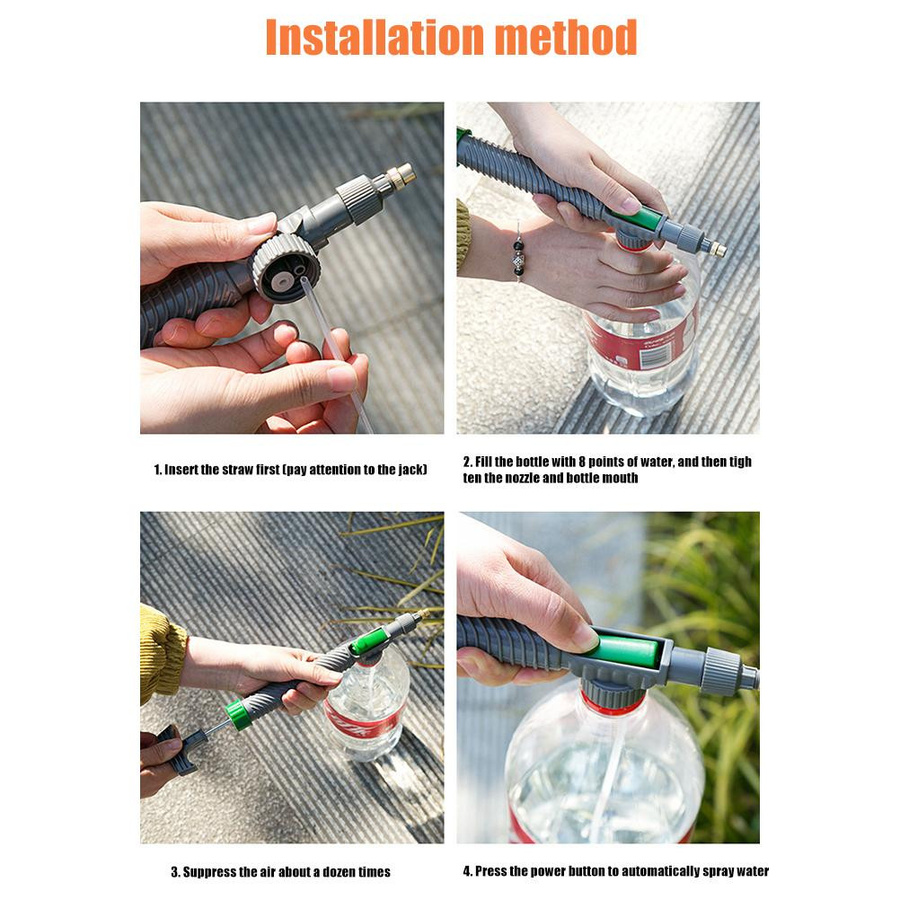 Installation method

1. Insert the straw first (pay attention to the jack)

2. Fill the bottle with 8 points of water, and then tigh ten the nozzle and bottle mouth

3. Suppress the air about a dozen times

4. Press the power button to automatically spray water