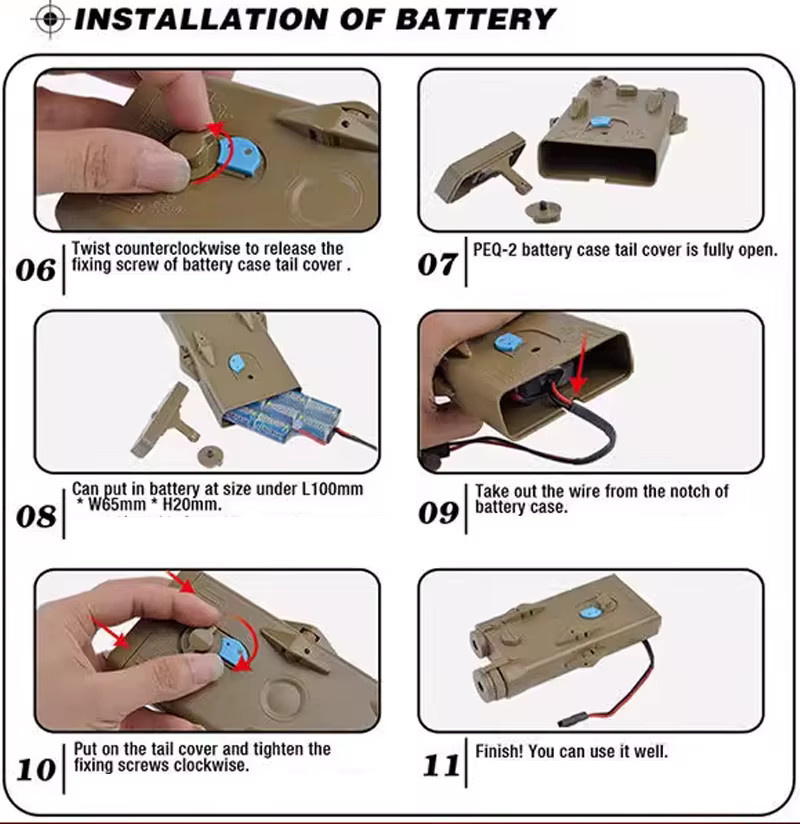 INSTALLATION OF BATTERY

06 Twist counterclockwise to release the fixing screw of battery case tail cover .

07 PEQ-2 battery case tail cover is fully open.

08 Can put in battery at size under L100mm * W65mm * H20mm.

09 Take out the wire from the notch of battery case.

10 Put on the tail cover and tighten the fixing screws clockwise.

11 Finish! You can use it well.