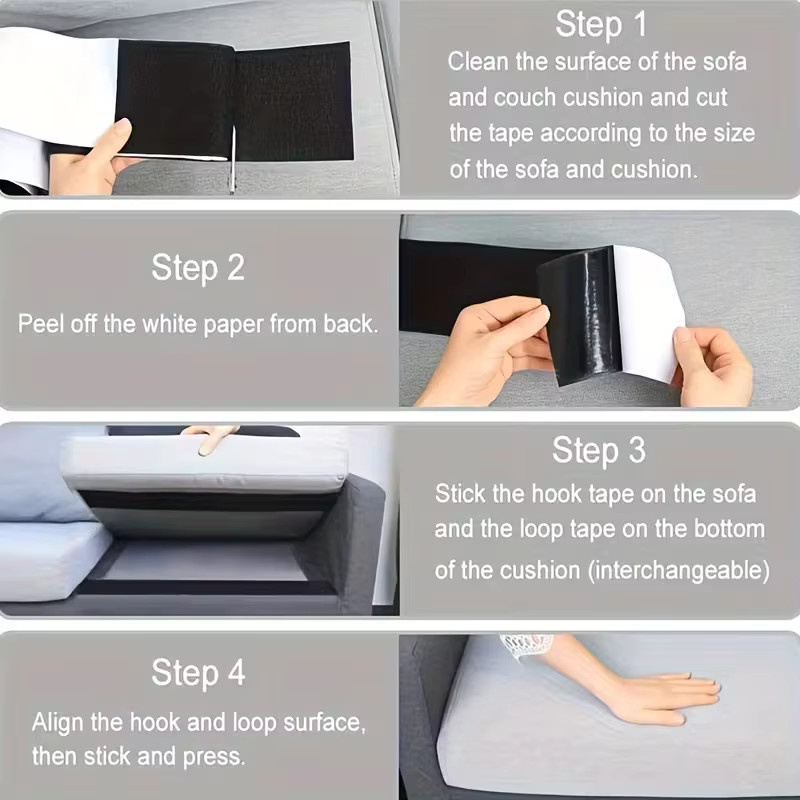 Step 1
Clean the surface of the sofa and couch cushion and cut the tape according to the size of the sofa and cushion.

Step 2
Peel off the white paper from back.

Step 3
Stick the hook tape on the sofa and the loop tape on the bottom of the cushion (interchangeable)

Step 4
Align the hook and loop surface, then stick and press.