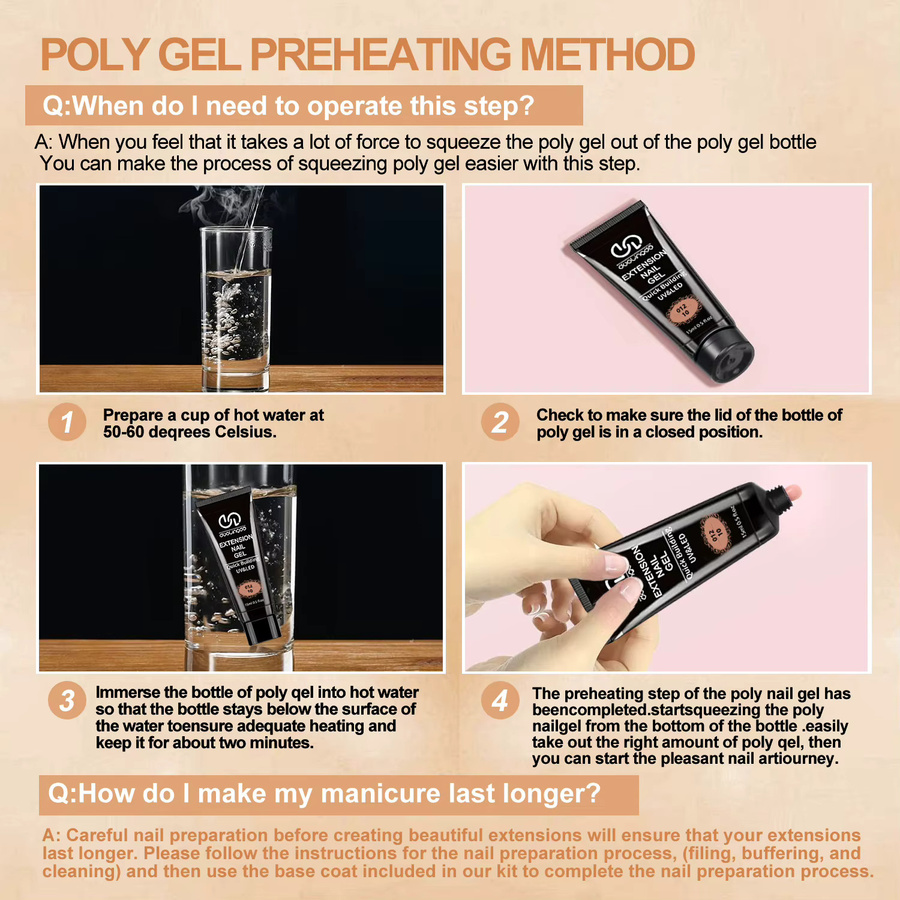 POLY GEL PREHEATING METHOD

Q:When do I need to operate this step?

A: When you feel that it takes a lot of force to squeeze the poly gel out of the poly gel bottle You can make the process of squeezing poly gel easier with this step.

EXTENSION NAIL GEL Quick Building UV&LED 012 10

1 Prepare a cup of hot water at 50-60 deqrees Celsius.

2 Check to make sure the lid of the bottle of poly gel is in a closed position.

EXTENSION NAIL GEL Quick Building UV&LED 012 10

EXTENSION NAIL GEL Quick Building UV&LED 012 10

3 Immerse the bottle of poly qel into hot water so that the bottle stays below the surface of the water toensure adequate heating and keep it for about two minutes.

4 The preheating step of the poly nail gel has beencompleted.startsqueezing the poly nailgel from the bottom of the bottle .easily take out the right amount of poly qel, then you can start the pleasant nail artiourney.

Q:How do I make my manicure last longer?

A: Careful nail preparation before creating beautiful extensions will ensure that your extensions last longer. Please follow the instructions for the nail preparation process, (filing, buffering, and cleaning) and then use the base coat included in our kit to complete the nail preparation process.