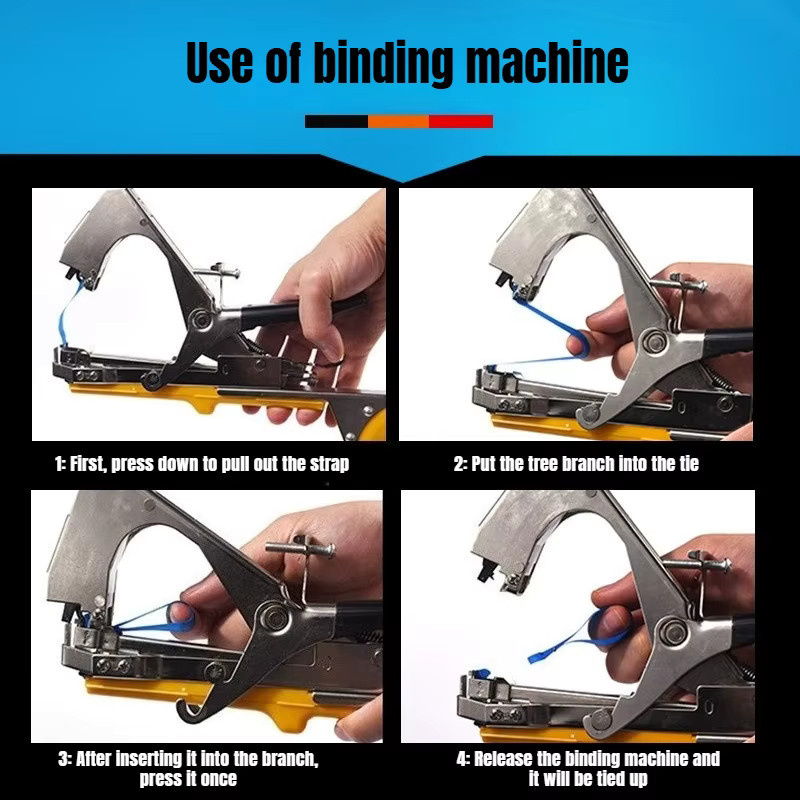 Use of binding machine

1: First, press down to pull out the strap

2: Put the tree branch into the tie

3: After inserting it into the branch, press it once

4: Release the binding machine and it will be tied up