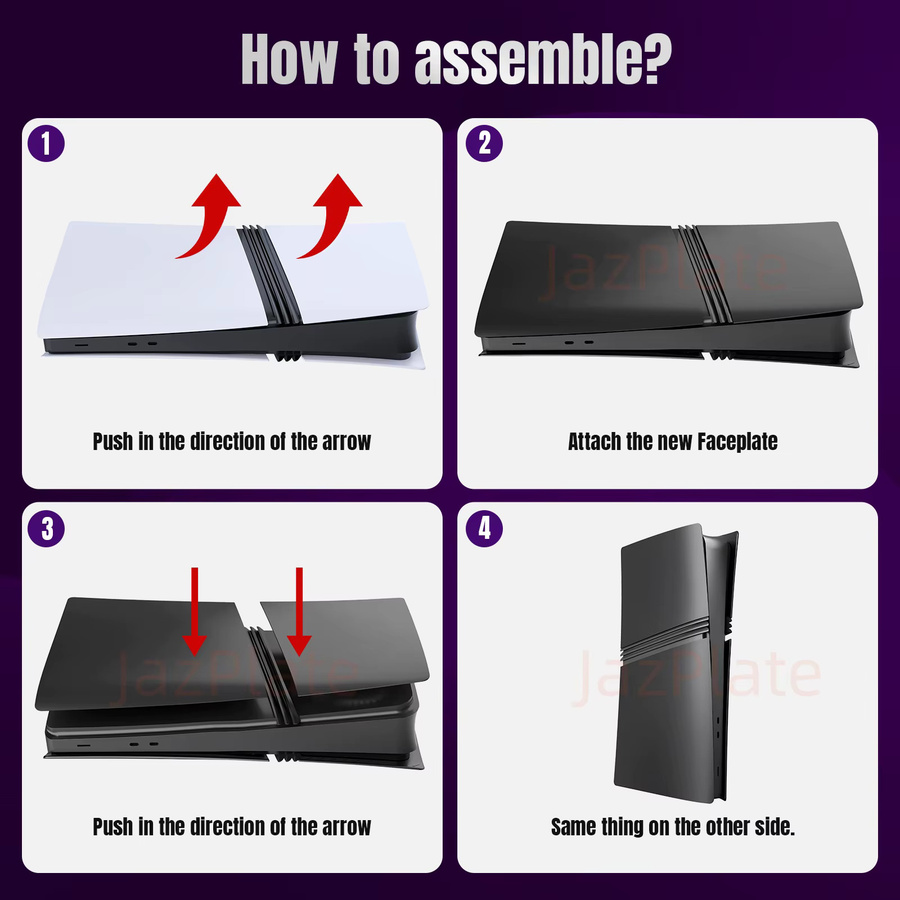 How to assemble?

1

Push in the direction of the arrow

2

JazPlate

Attach the new Faceplate

3

JazPlate

Push in the direction of the arrow

4

JazPlate

Same thing on the other side.