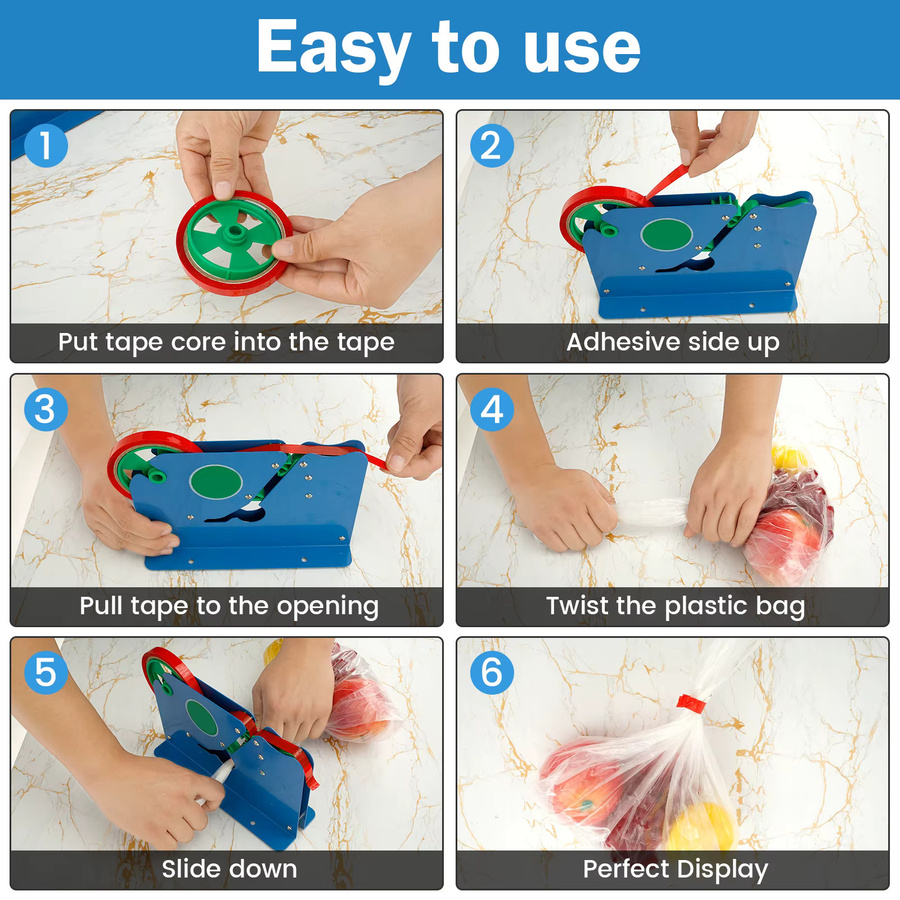 Easy to use

1
Put tape core into the tape

2
Adhesive side up

3
Pull tape to the opening

4
Twist the plastic bag

5
Slide down

6
Perfect Display