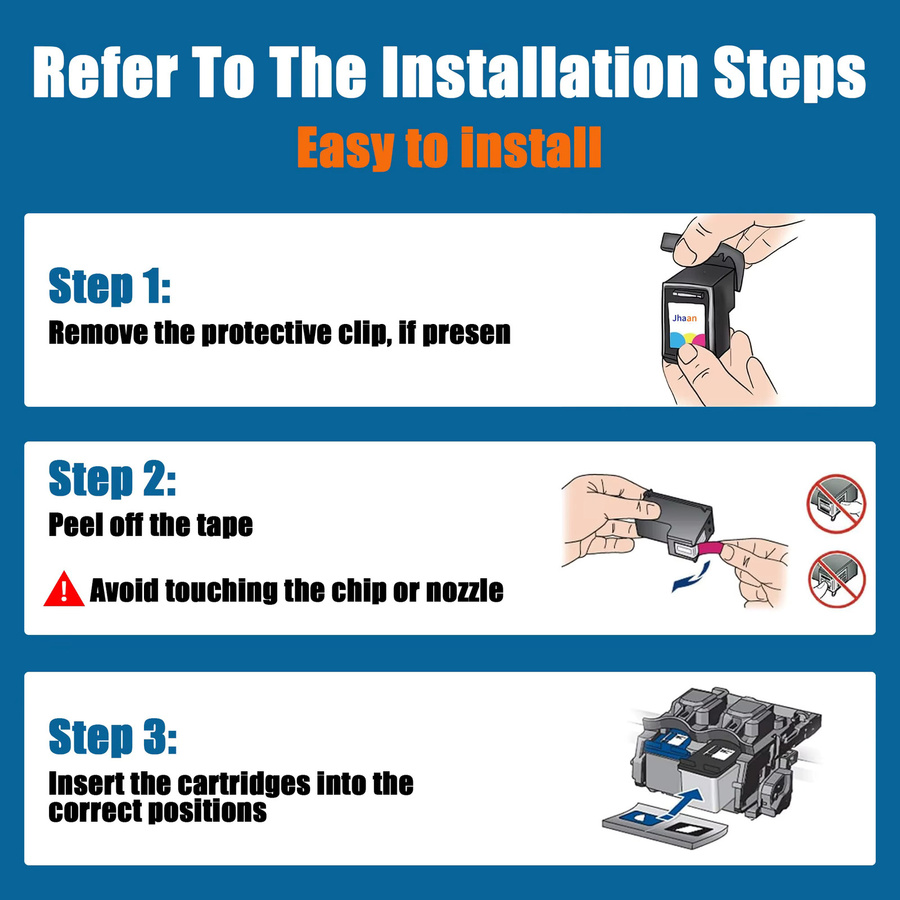 Refer To The Installation Steps

Easy to install

Step 1:

Remove the protective clip, if presen

Jhaan

Step 2:

Peel off the tape

Avoid touching the chip or nozzle

Step 3:

Insert the cartridges into the correct positions