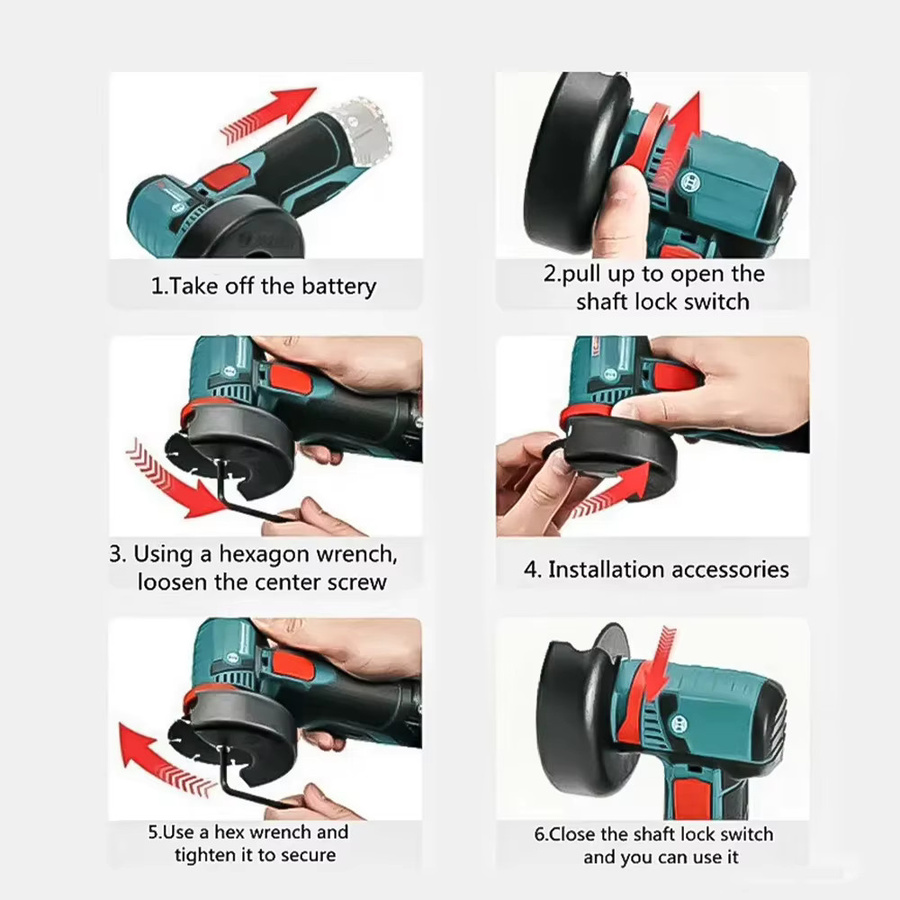 1.Take off the battery

2.pull up to open the shaft lock switch

3. Using a hexagon wrench, loosen the center screw

4. Installation accessories

5.Use a hex wrench and tighten it to secure

6.Close the shaft lock switch and you can use it