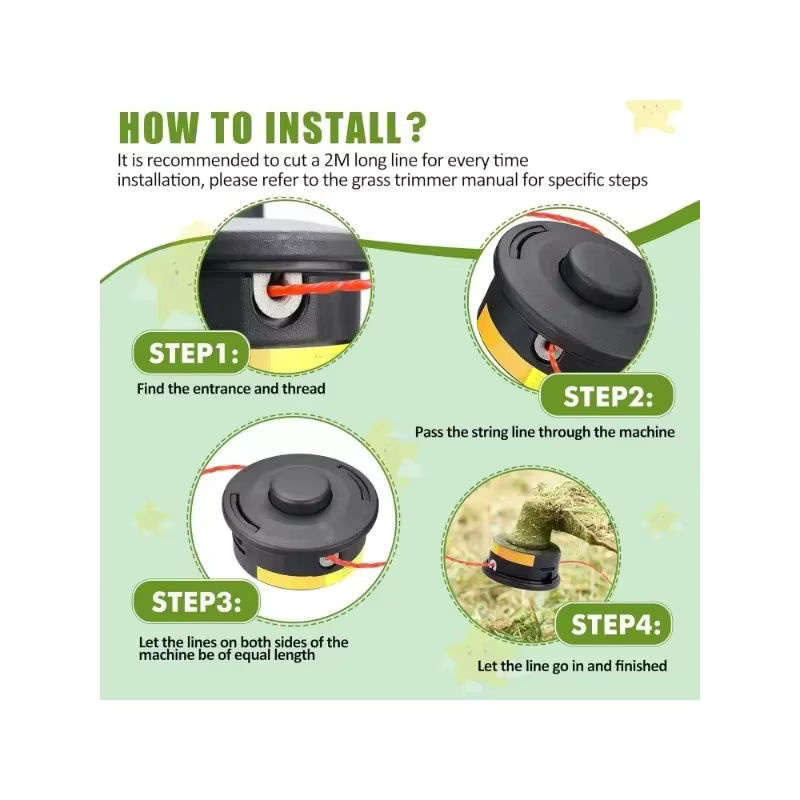 HOW TO INSTALL?

It is recommended to cut a 2M long line for every time installation, please refer to the grass trimmer manual for specific steps

STEP1:

Find the entrance and thread

STEP2:

Pass the string line through the machine

STEP3:

Let the lines on both sides of the machine be of equal length

STEP4:

Let the line go in and finished