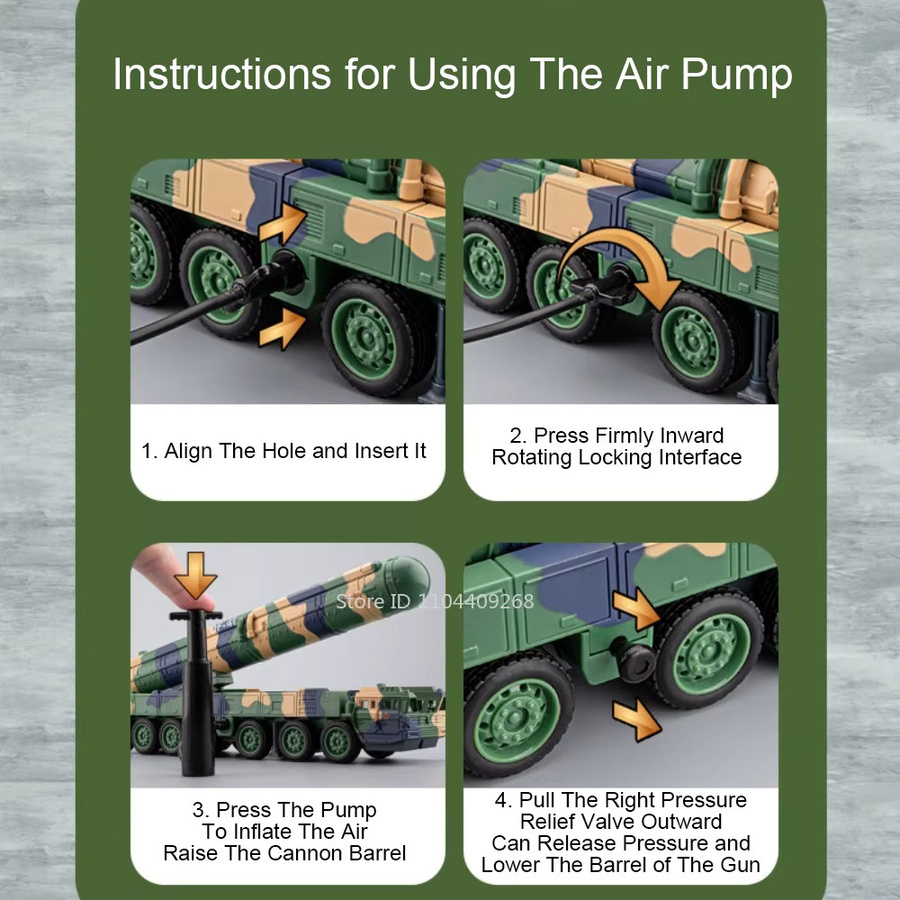 Instructions for Using The Air Pump

1. Align The Hole and Insert It

2. Press Firmly Inward
Rotating Locking Interface

3. Press The Pump
To Inflate The Air
Raise The Cannon Barrel

4. Pull The Right Pressure
Relief Valve Outward
Can Release Pressure and
Lower The Barrel of The Gun

Store ID 1104409268