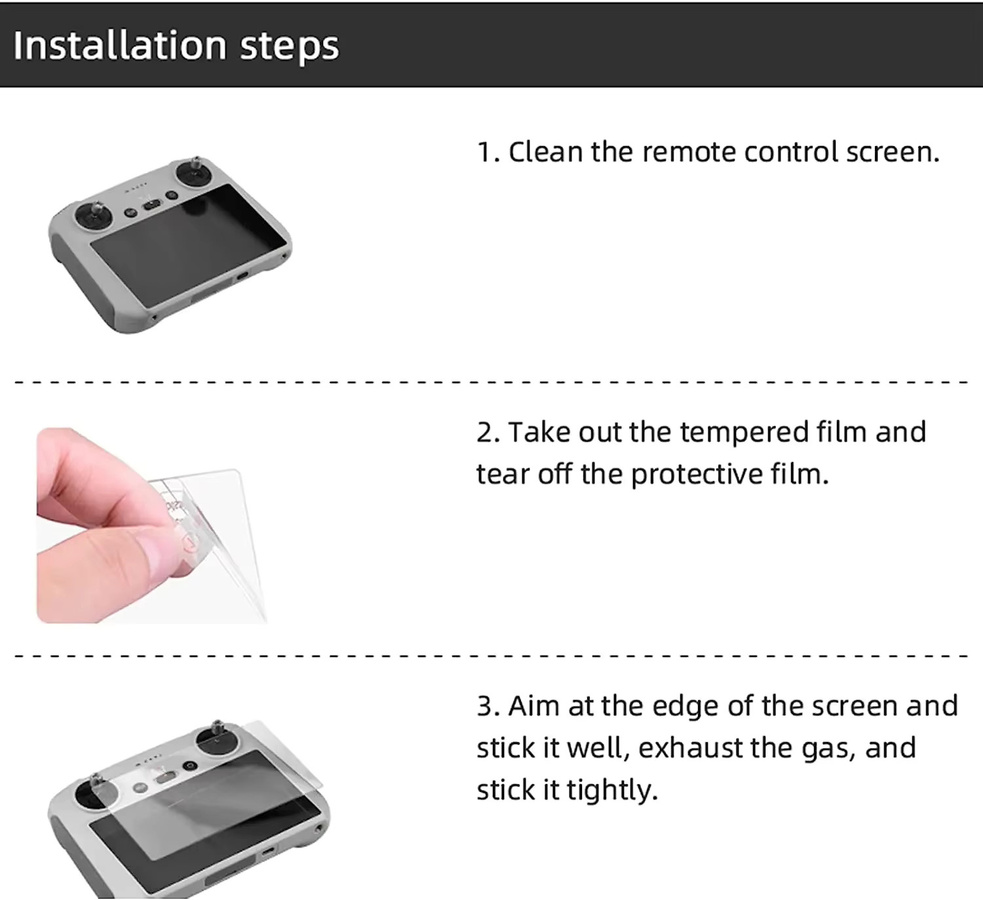 Installation steps

1. Clean the remote control screen.

2. Take out the tempered film and tear off the protective film.

3. Aim at the edge of the screen and stick it well, exhaust the gas, and stick it tightly.