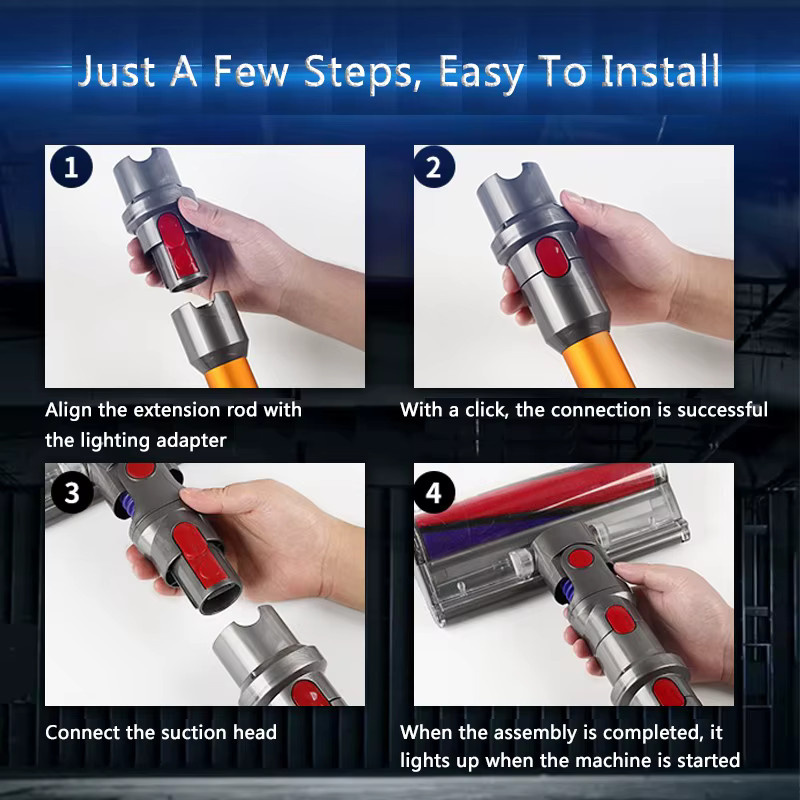 Just A Few Steps, Easy To Install

1

Align the extension rod with the lighting adapter

2

With a click, the connection is successful

3

Connect the suction head

4

When the assembly is completed, it lights up when the machine is started