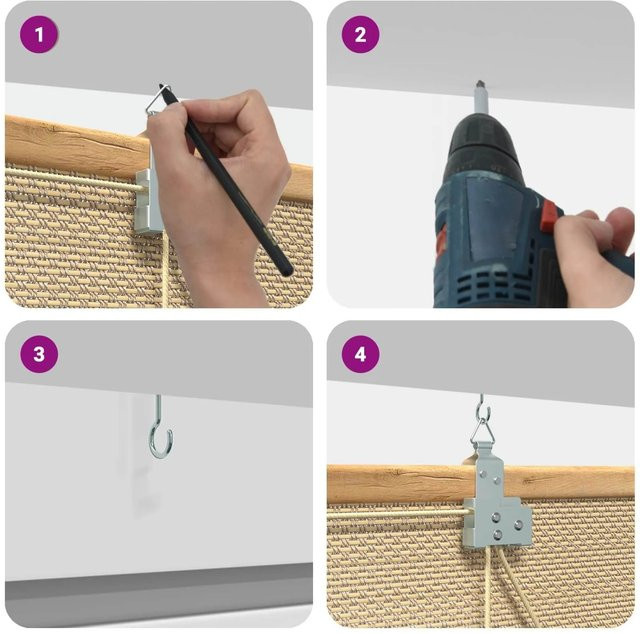 1

2

3

4