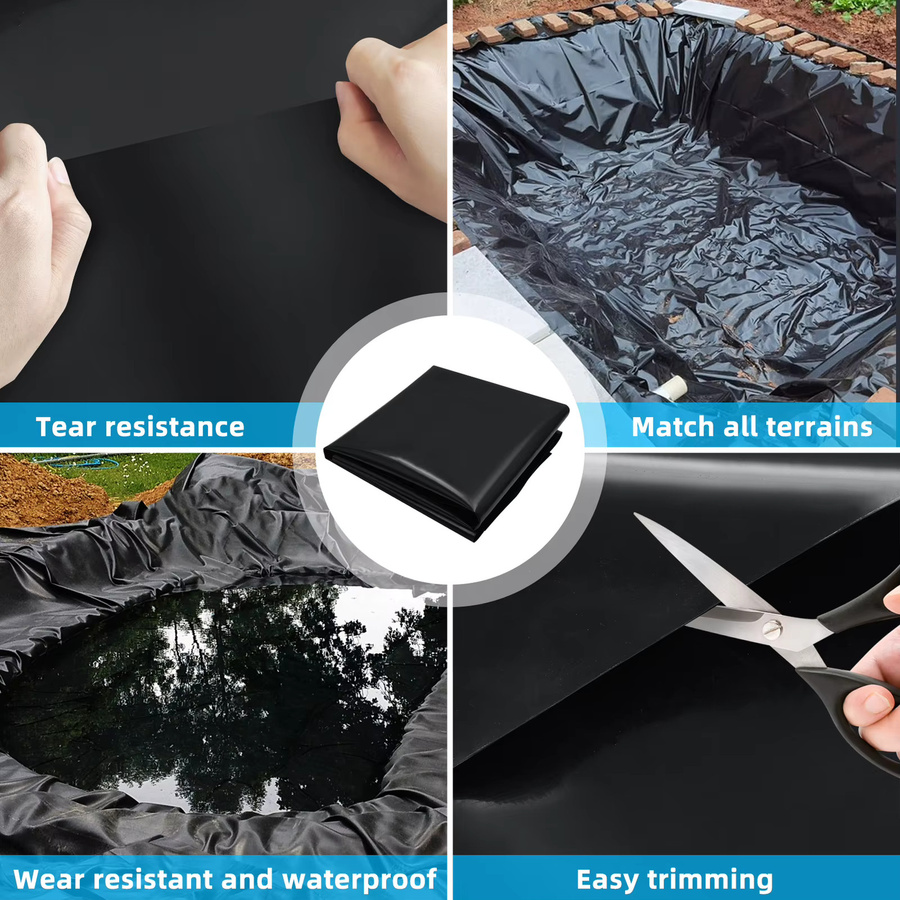 Tear resistance

Match all terrains

Wear resistant and waterproof

Easy trimming