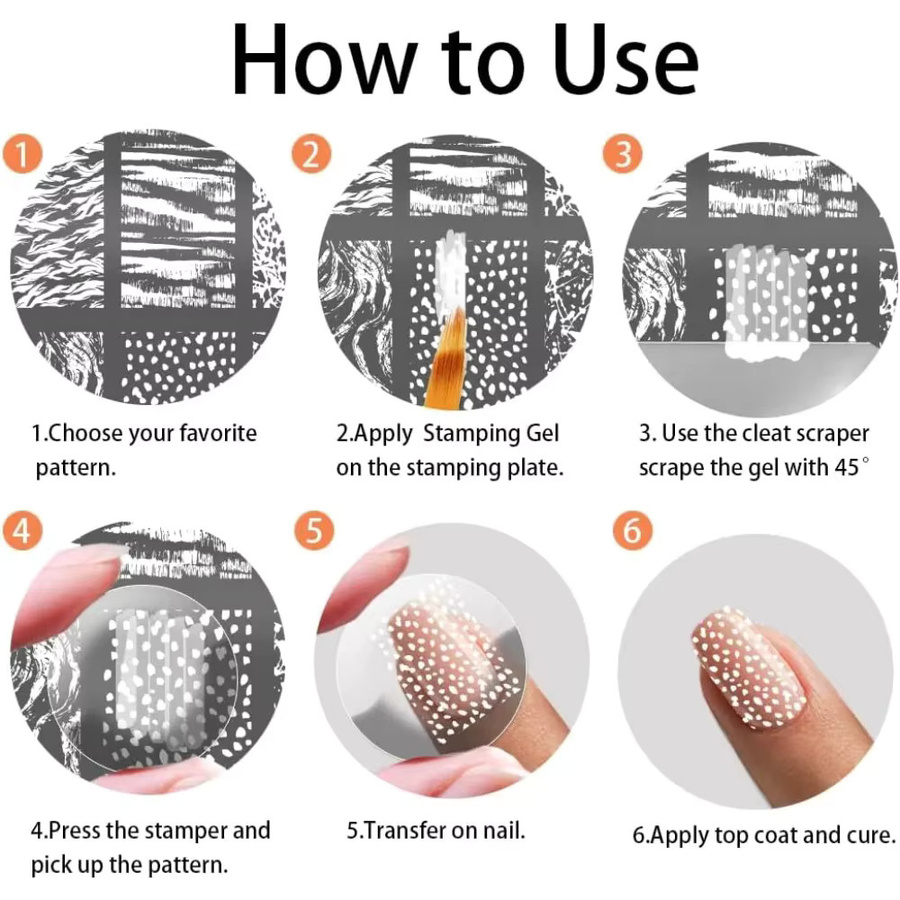 How to Use

1

1.Choose your favorite pattern.

2

2.Apply  Stamping Gel on the stamping plate.

3

3. Use the cleat scraper scrape the gel with 45°

4

4.Press the stamper and pick up the pattern.

5

5.Transfer on nail.

6

6.Apply top coat and cure.