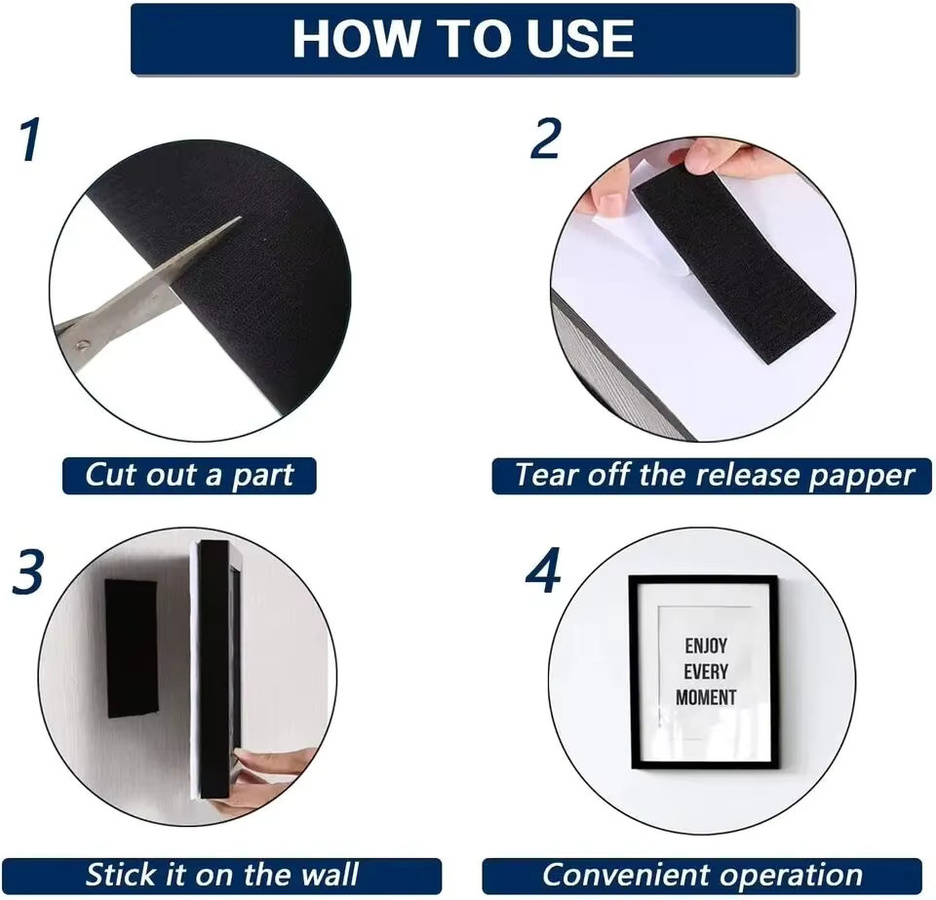 HOW TO USE

1

Cut out a part

2

Tear off the release papper

3

Stick it on the wall

4

ENJOY EVERY MOMENT

Convenient operation