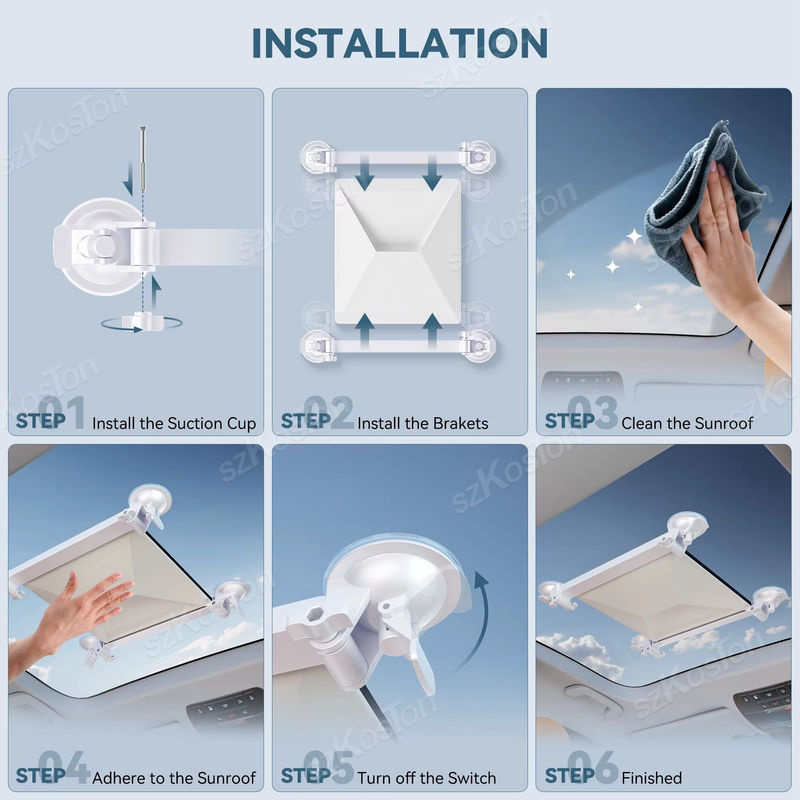 INSTALLATION

STEP 01 Install the Suction Cup

STEP 02 Install the Brakets

STEP 03 Clean the Sunroof

STEP 04 Adhere to the Sunroof

STEP 05 Turn off the Switch

STEP 06 Finished

szKosTon