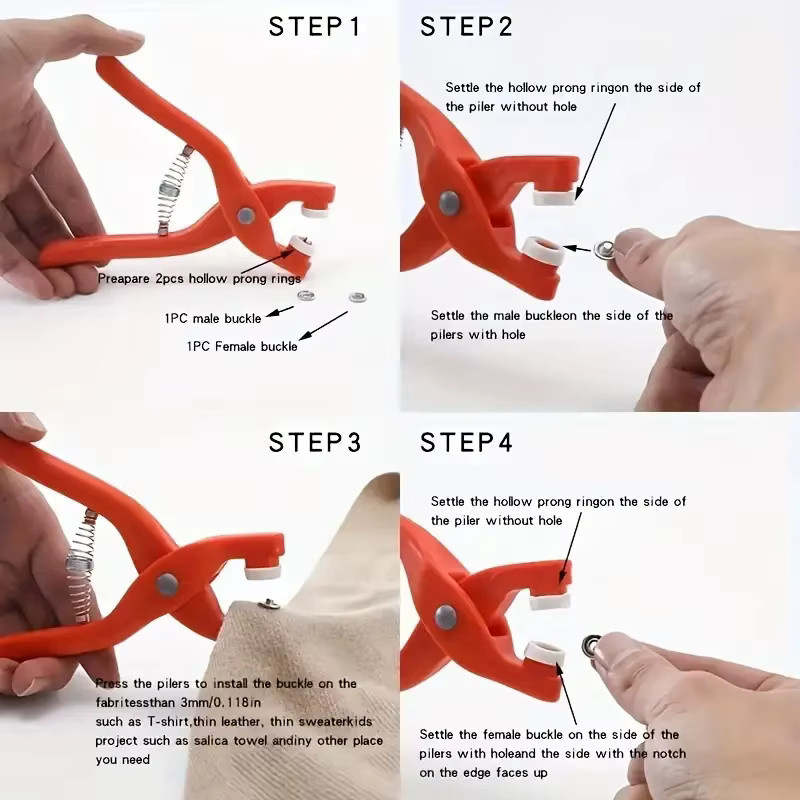 STEP1

Preapare 2pcs hollow prong rings

1PC male buckle

1PC Female buckle

STEP2

Settle the hollow prong ringon the side of the piler without hole

Settle the male buckleon the side of the pilers with hole

STEP3

Press the pilers to install the buckle on the fabritessthan 3mm/0.118in such as T-shirt,thin leather, thin sweaterkids project such as salica towel andiny other place you need

STEP4

Settle the hollow prong ringon the side of the piler without hole

Settle the female buckle on the side of the pilers with holeand the side with the notch on the edge faces up