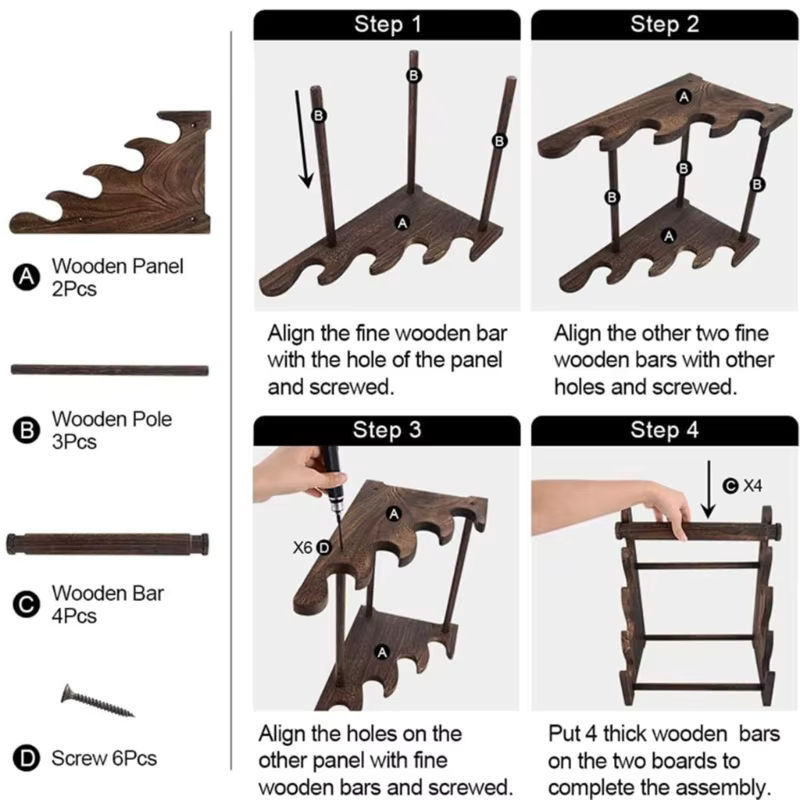 A Wooden Panel 2Pcs

B Wooden Pole 3Pcs

C Wooden Bar 4Pcs

D Screw 6Pcs

Step 1

B

B

B

A

Align the fine wooden bar with the hole of the panel and screwed.

Step 2

A

B

B

B

A

Align the other two fine wooden bars with other holes and screwed.

Step 3

A

X6 D

A

Align the holes on the other panel with fine wooden bars and screwed.

Step 4

C X4

Put 4 thick wooden bars on the two boards to complete the assembly.