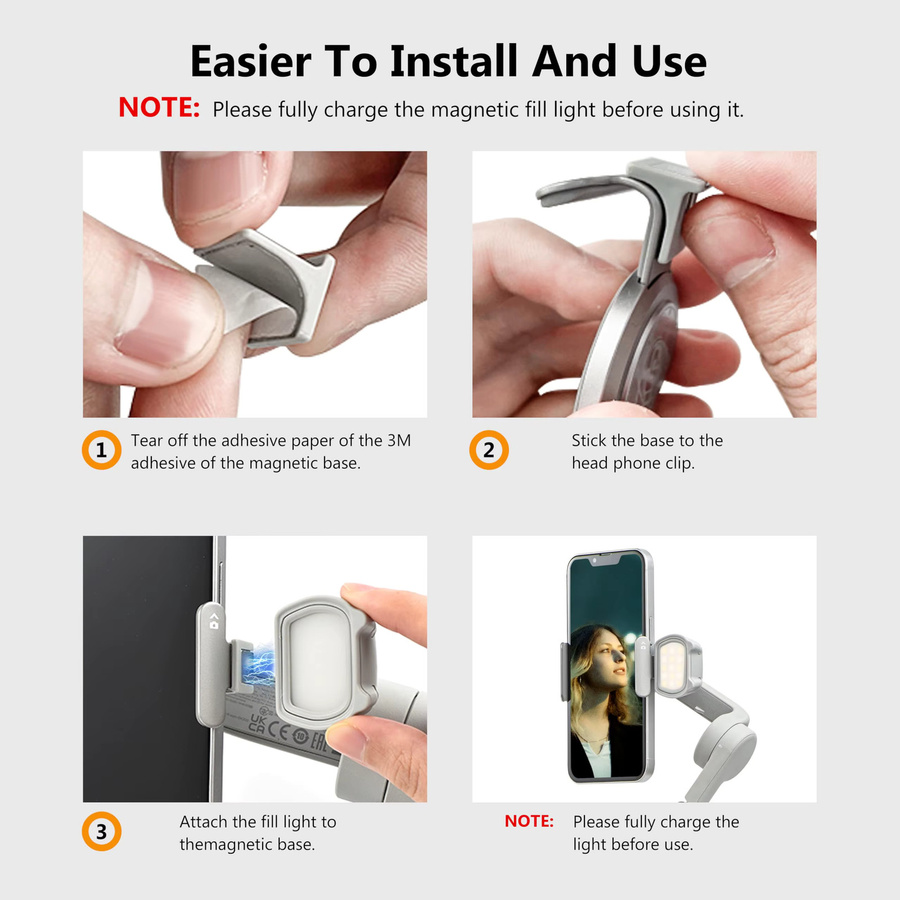 Easier To Install And Use

NOTE: Please fully charge the magnetic fill light before using it.

1 Tear off the adhesive paper of the 3M adhesive of the magnetic base.

2 Stick the base to the head phone clip.

3 Attach the fill light to themagnetic base.

NOTE: Please fully charge the light before use.