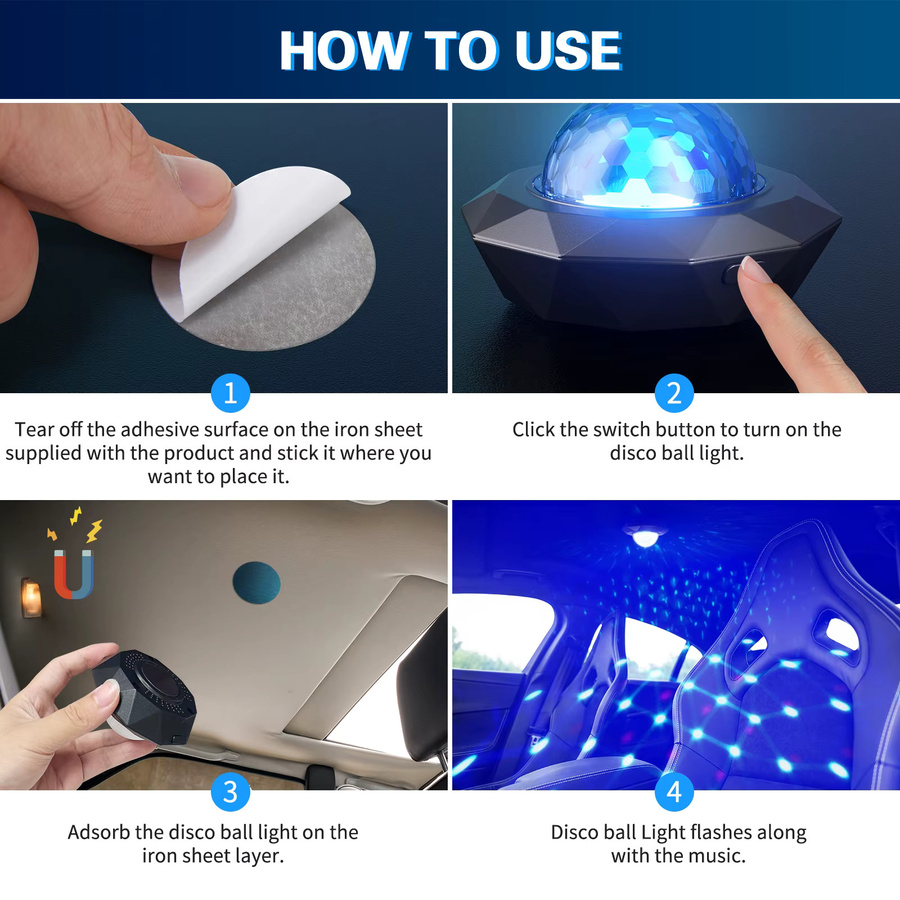 HOW TO USE

1

Tear off the adhesive surface on the iron sheet supplied with the product and stick it where you want to place it.

2

Click the switch button to turn on the disco ball light.

3

Adsorb the disco ball light on the iron sheet layer.

4

Disco ball Light flashes along with the music.