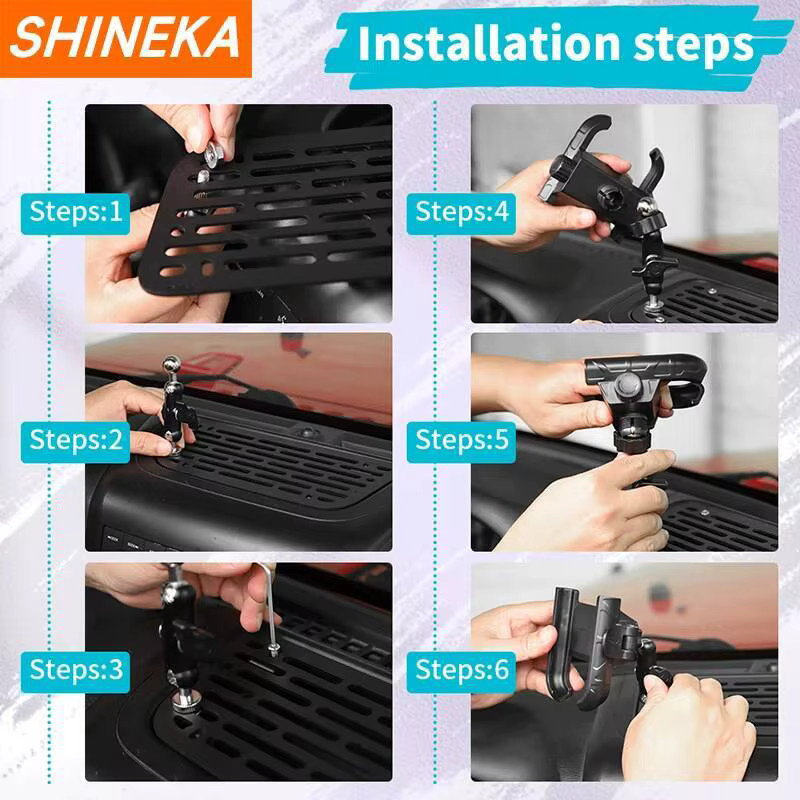 SHINEKA

Installation steps

Steps:1

Steps:2

Steps:3

Steps:4

Steps:5

Steps:6