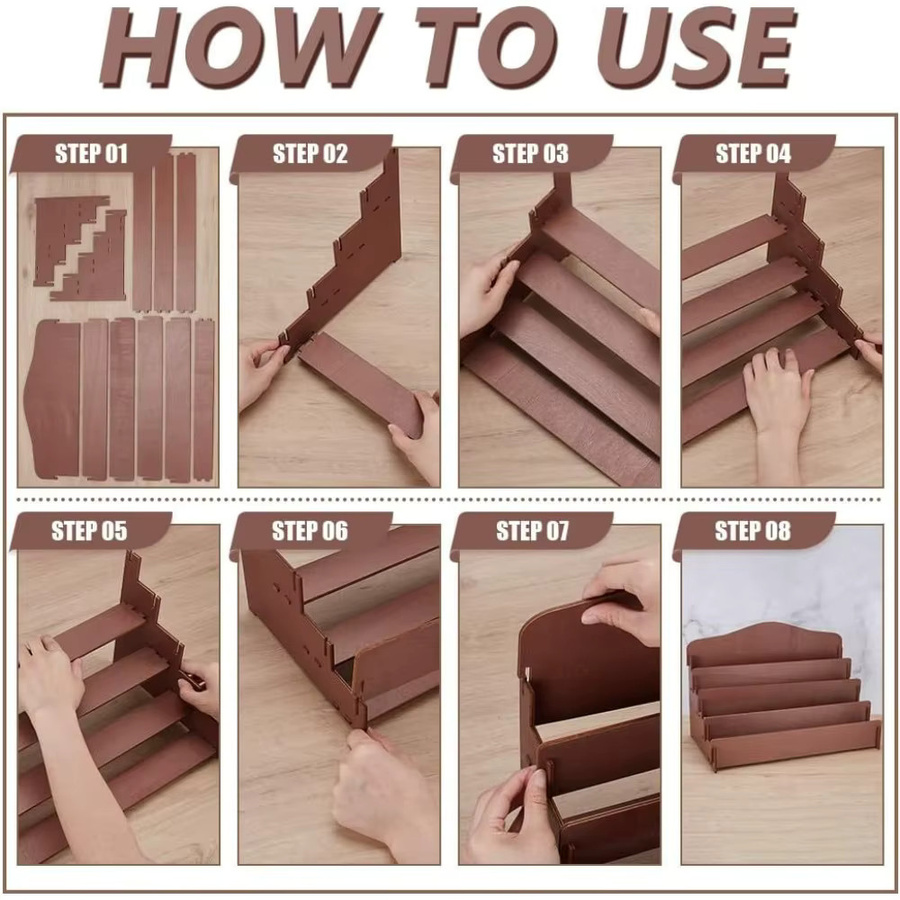 HOW TO USE

STEP 01

STEP 02

STEP 03

STEP 04

STEP 05

STEP 06

STEP 07

STEP 08