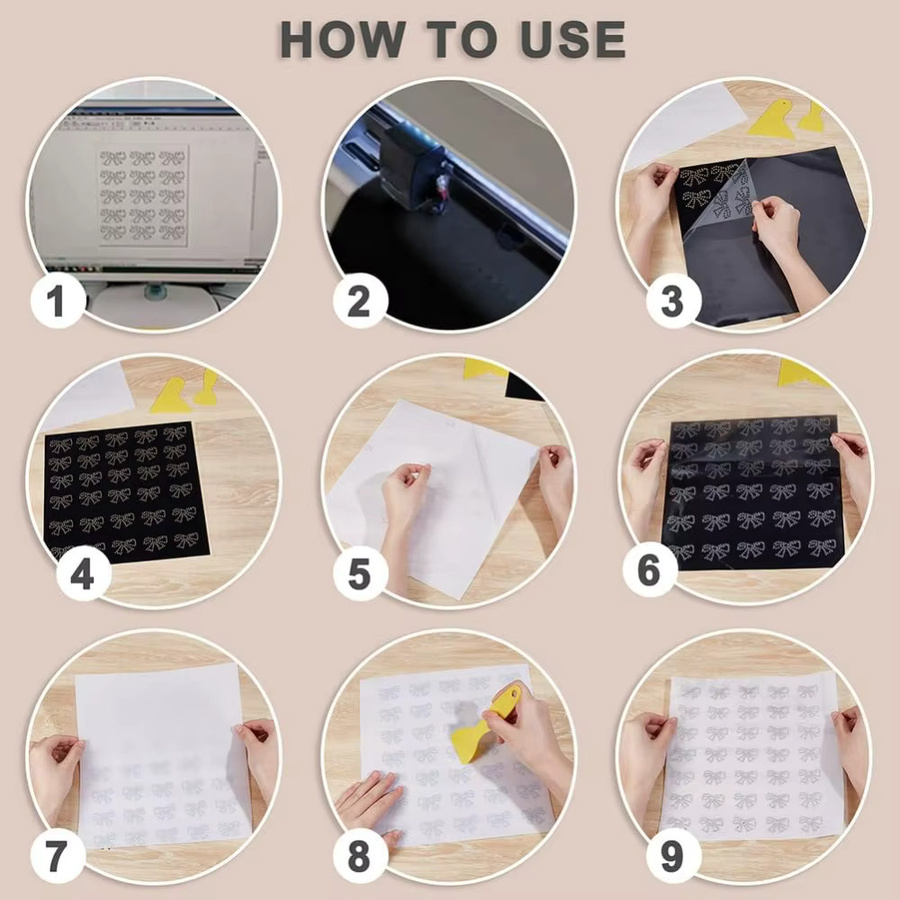 HOW TO USE

1

2

3

4

5

6

7

8

9