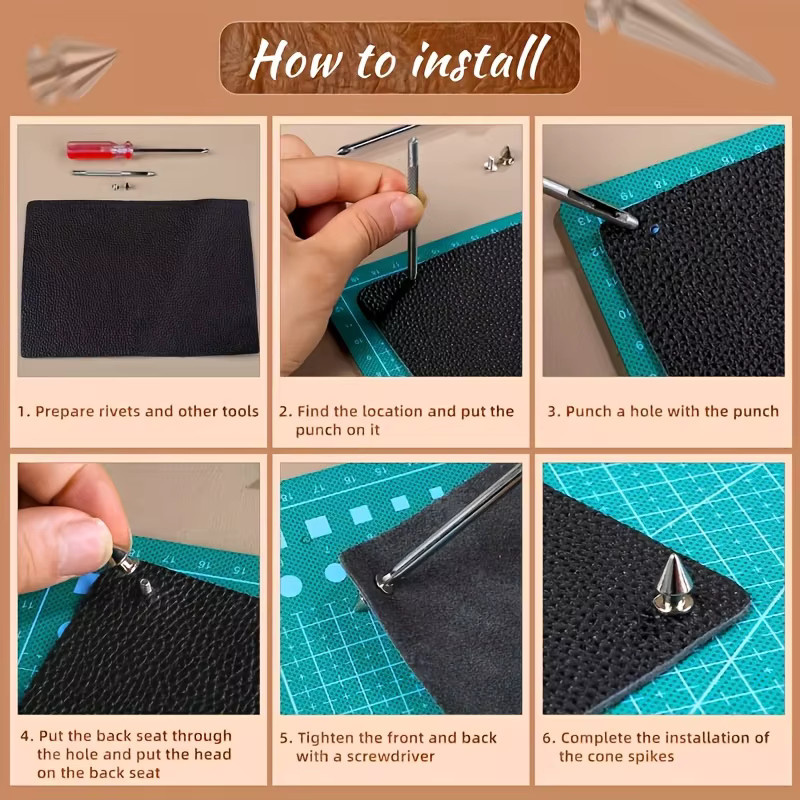 How to install

1. Prepare rivets and other tools

2. Find the location and put the punch on it

3. Punch a hole with the punch

4. Put the back seat through the hole and put the head on the back seat

5. Tighten the front and back with a screwdriver

6. Complete the installation of the cone spikes