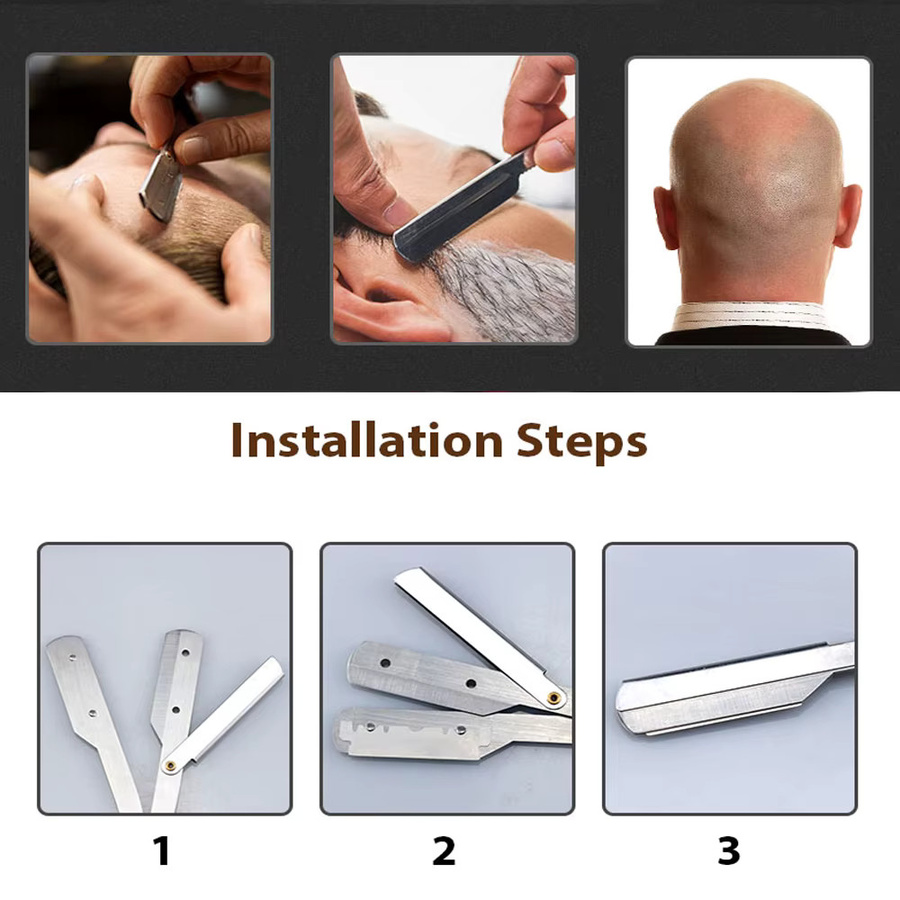 Installation Steps

1

2

3