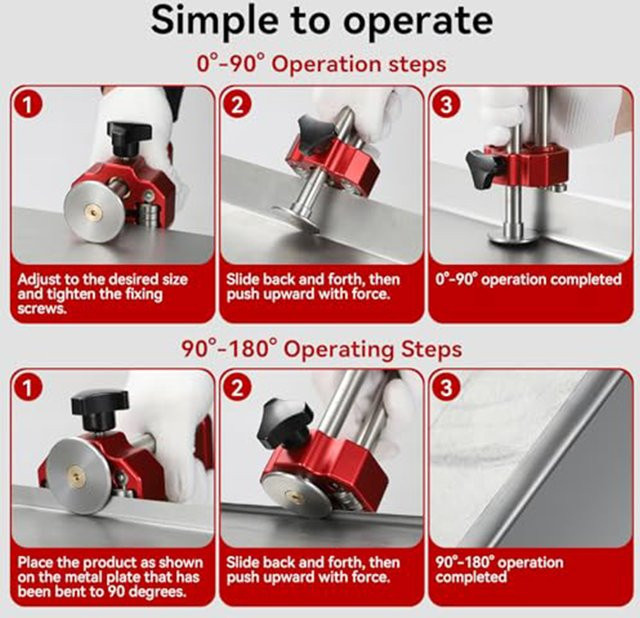 Simple to operate

0°-90° Operation steps

1
Adjust to the desired size and tighten the fixing screws.

2
Slide back and forth, then push upward with force.

3
0°-90° operation completed

90°-180° Operating Steps

1
Place the product as shown on the metal plate that has been bent to 90 degrees.

2
Slide back and forth, then push upward with force.

3
90°-180° operation completed