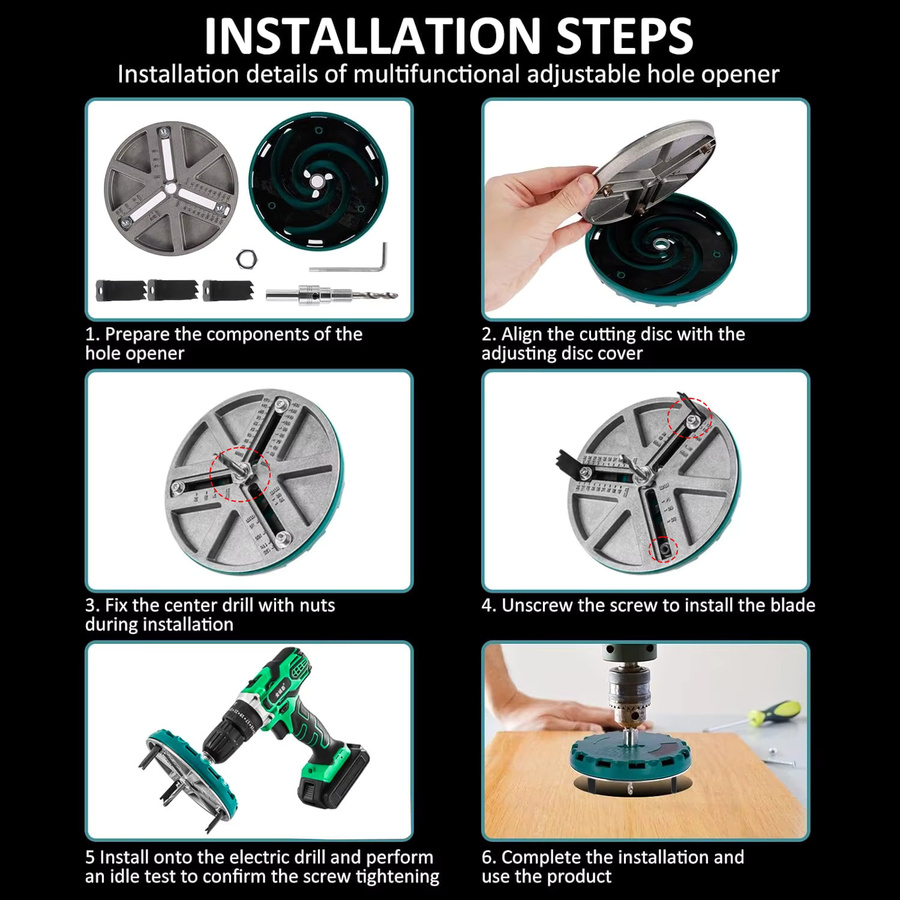 INSTALLATION STEPS

Installation details of multifunctional adjustable hole opener

1. Prepare the components of the hole opener

2. Align the cutting disc with the adjusting disc cover

3. Fix the center drill with nuts during installation

4. Unscrew the screw to install the blade

5 Install onto the electric drill and perform an idle test to confirm the screw tightening

6. Complete the installation and use the product