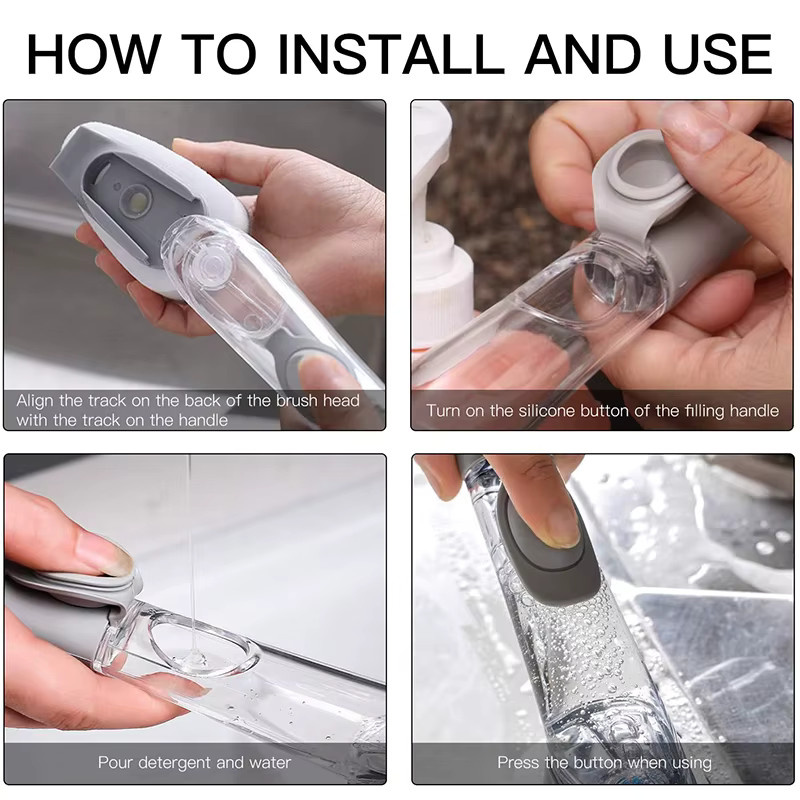 HOW TO INSTALL AND USE

Align the track on the back of the brush head with the track on the handle

Turn on the silicone button of the filling handle

Pour detergent and water

Press the button when using