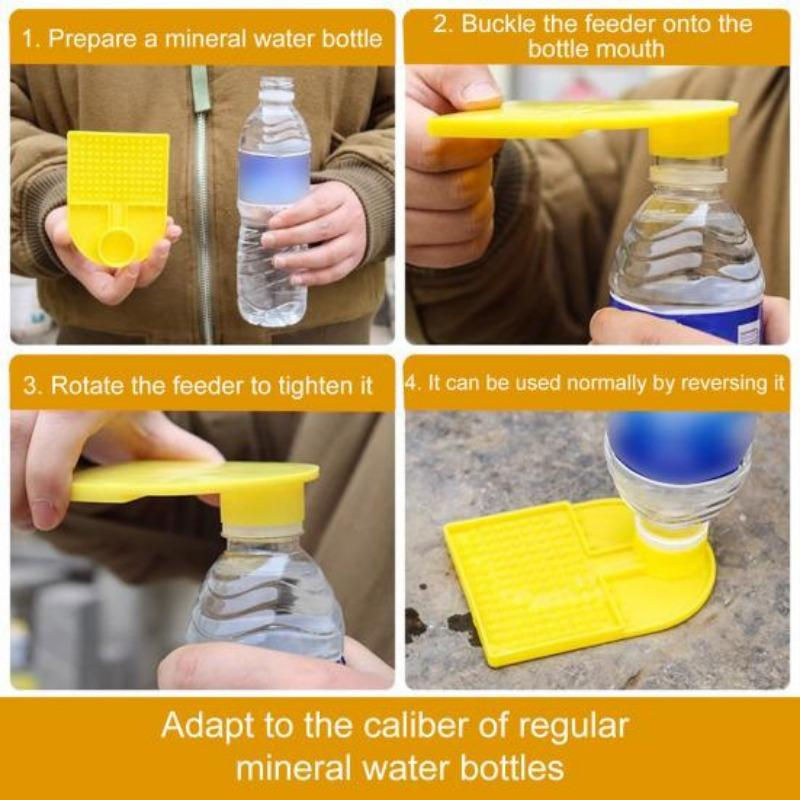 1. Prepare a mineral water bottle

2. Buckle the feeder onto the bottle mouth

3. Rotate the feeder to tighten it

4. It can be used normally by reversing it

Adapt to the caliber of regular mineral water bottles